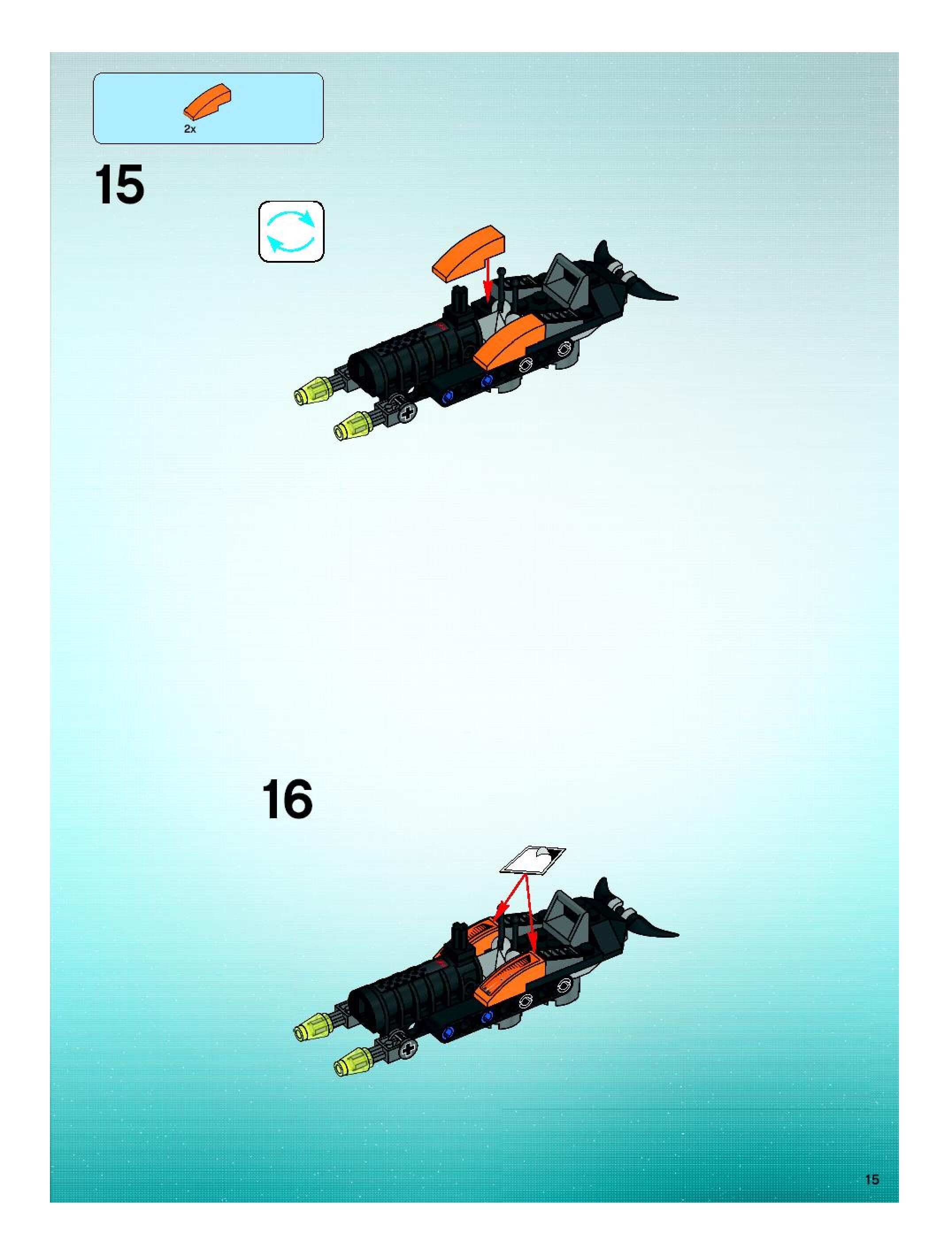 2x

15

16

15