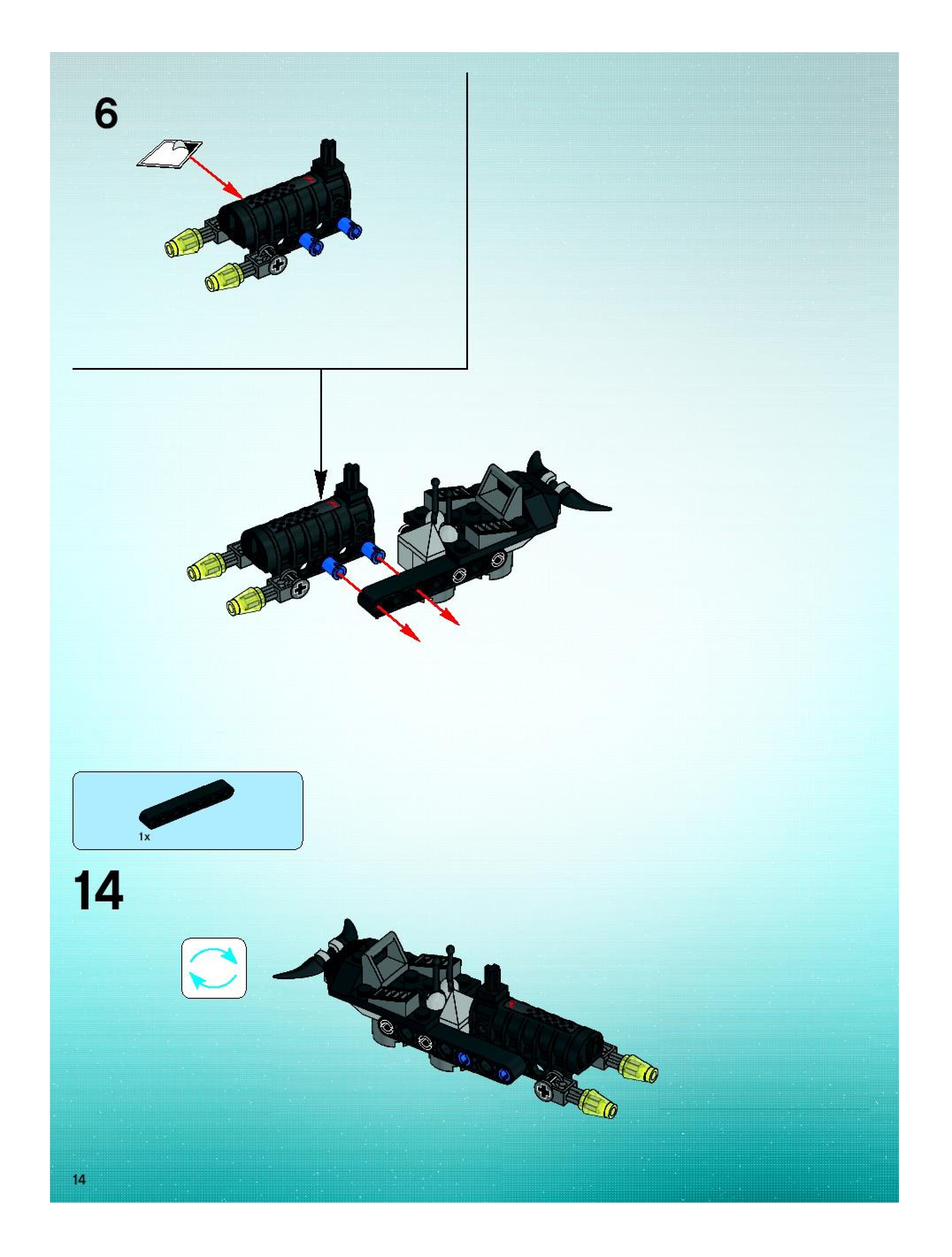 6

1x

14

14