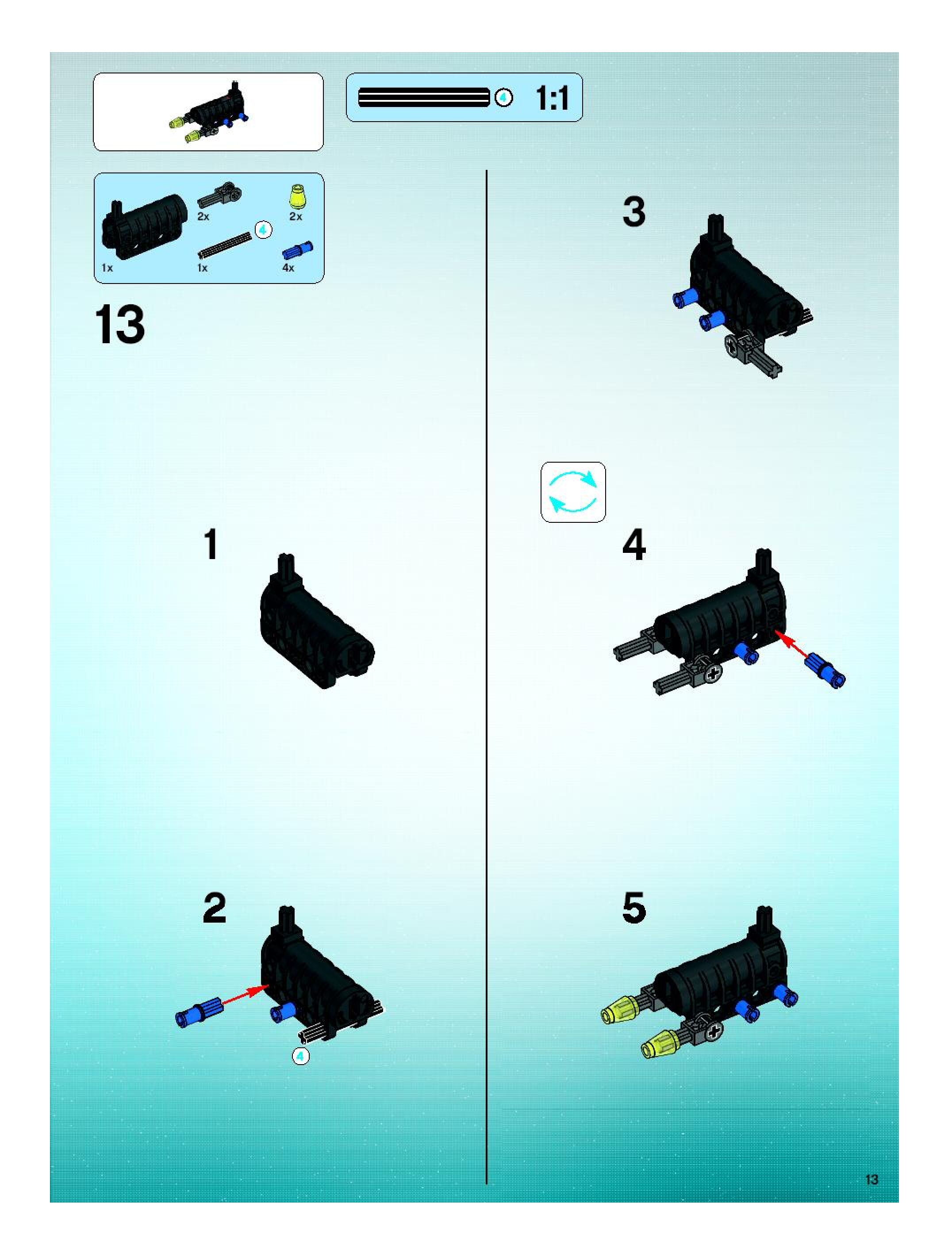 4 1:1

2x 2x
4
1x 1x 4x

13

1

2

4

3

4

5

13