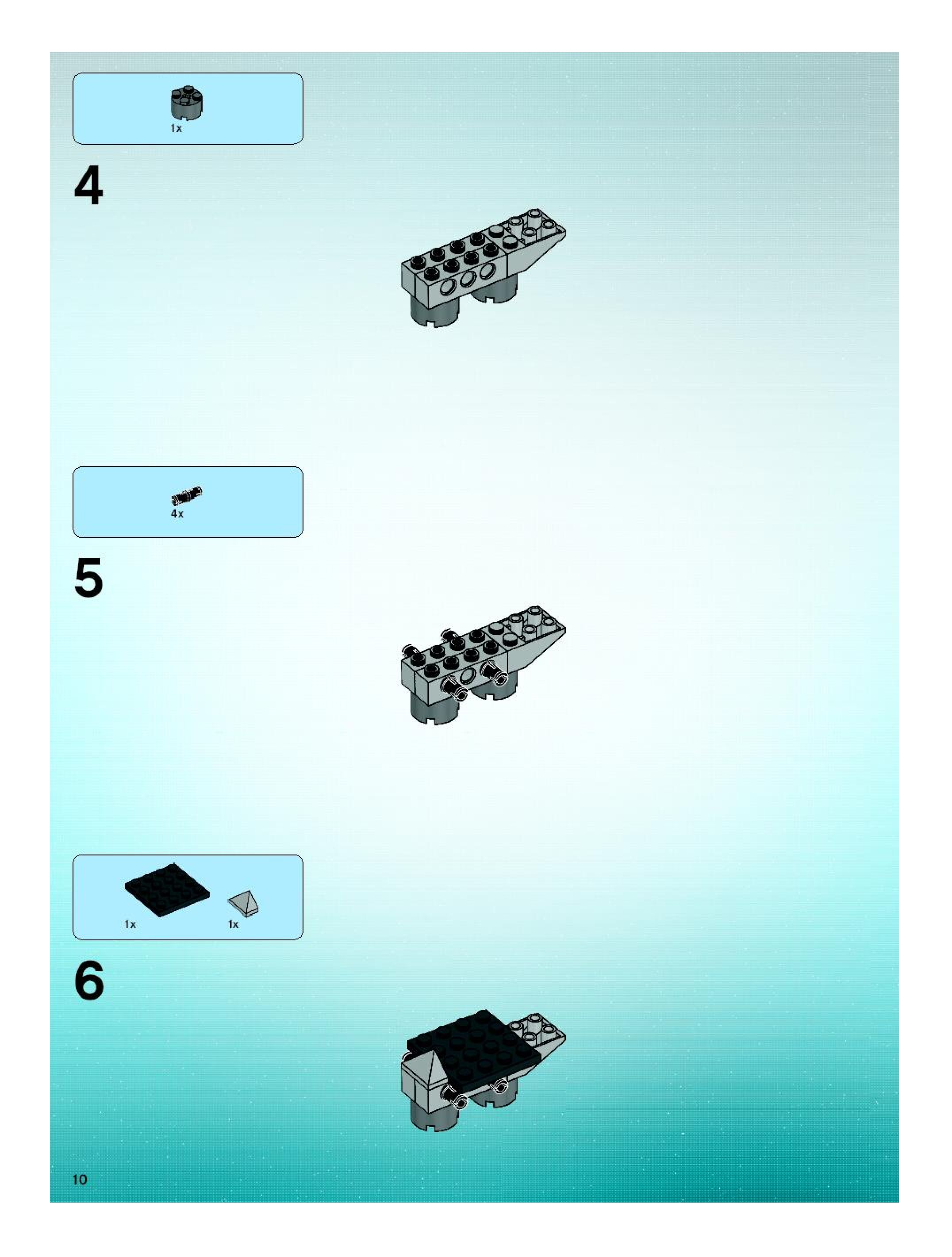 1x

4

4x

5

1x 1x

6

10