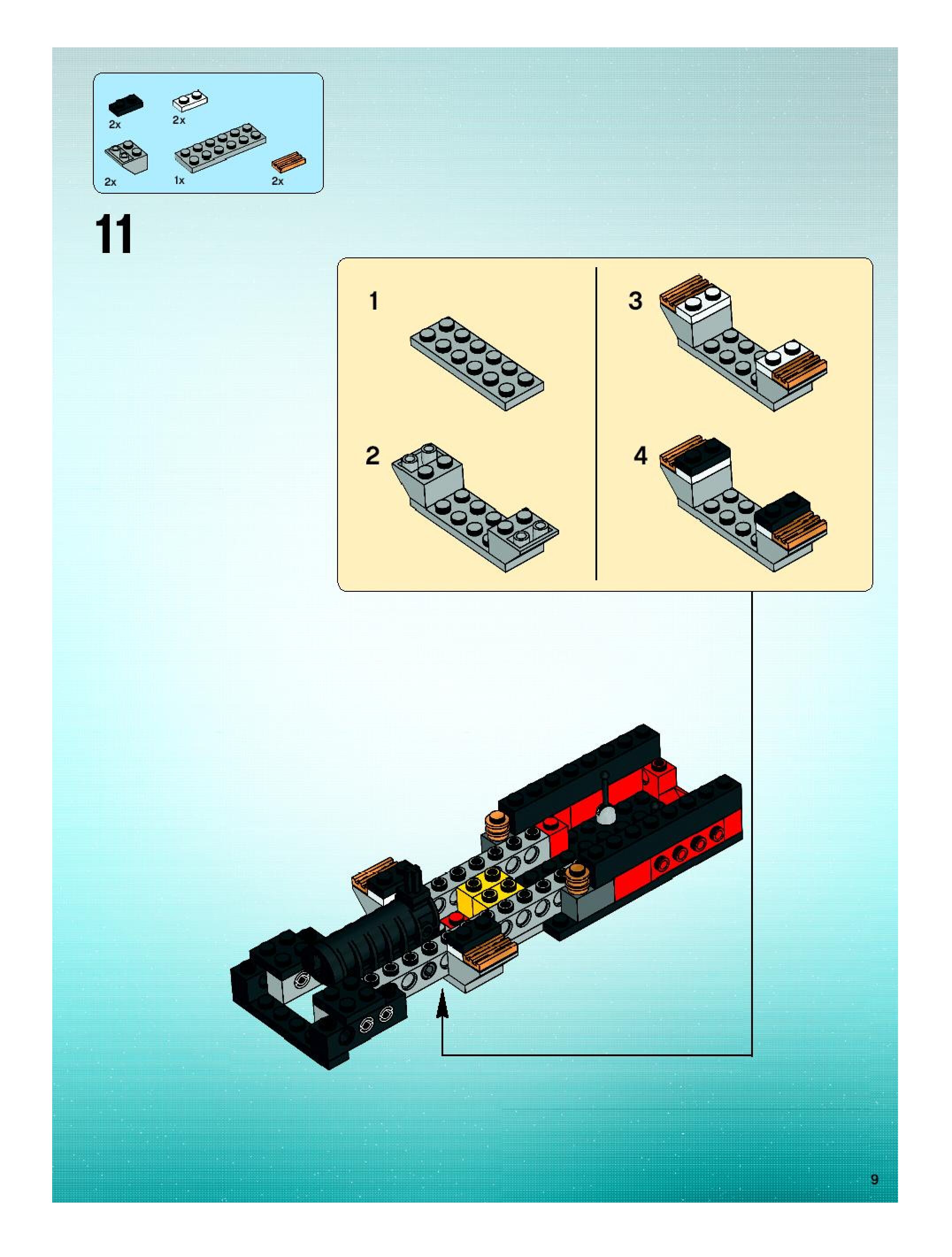 2x
2x
2x
1x
2x

11

1
2
3
4

9