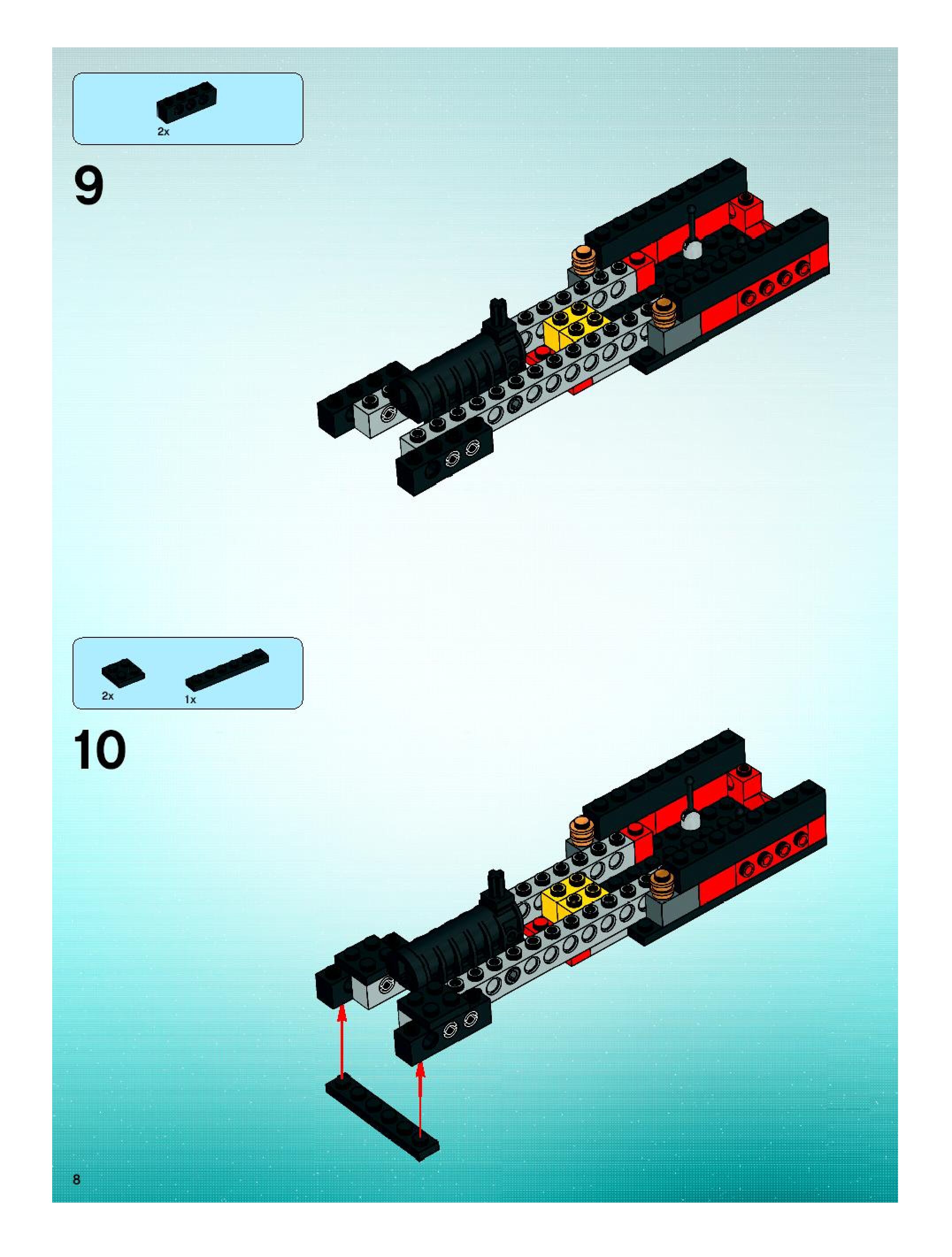 2x

9

2x

1x

10

8