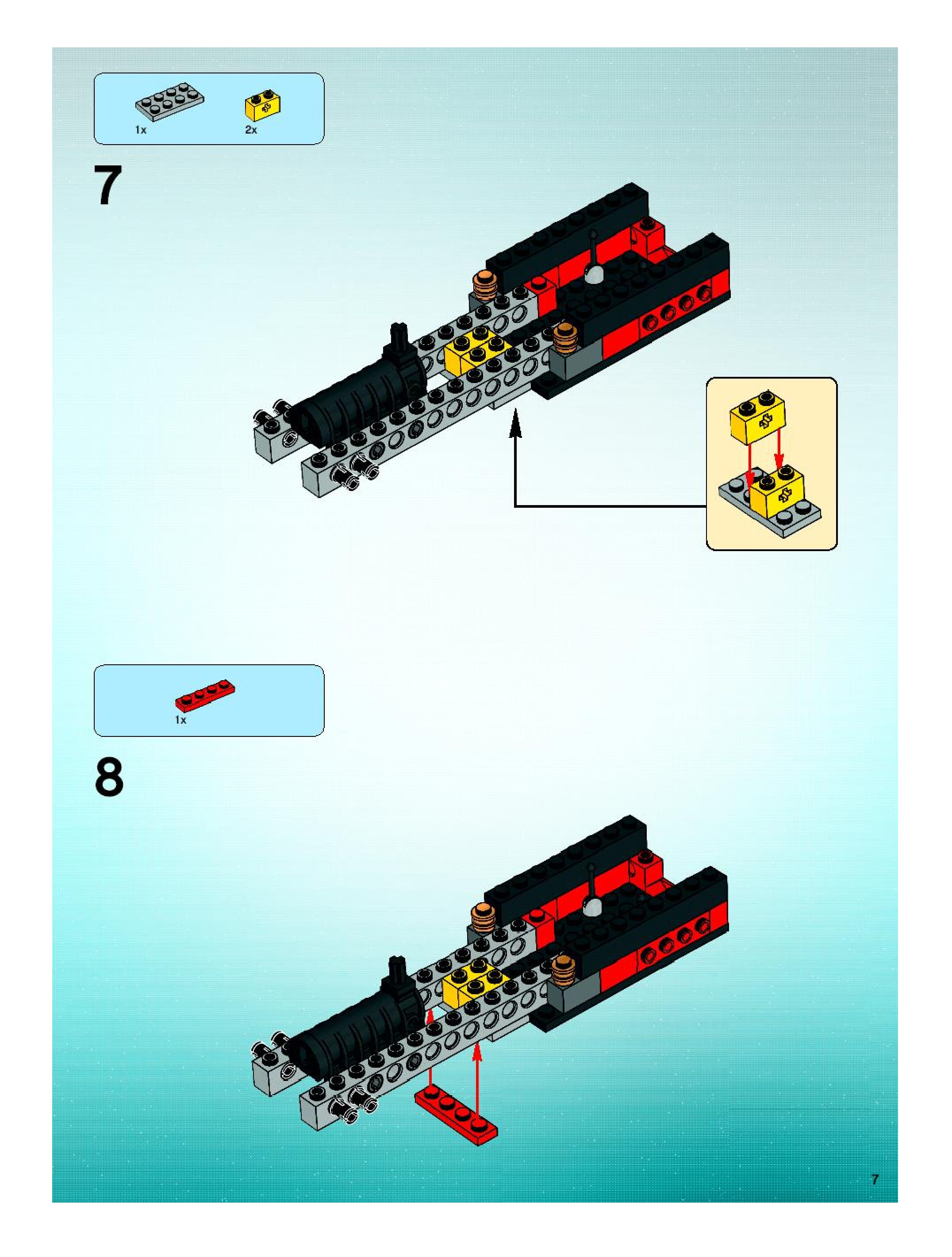 1x 2x

7

1x

8

7