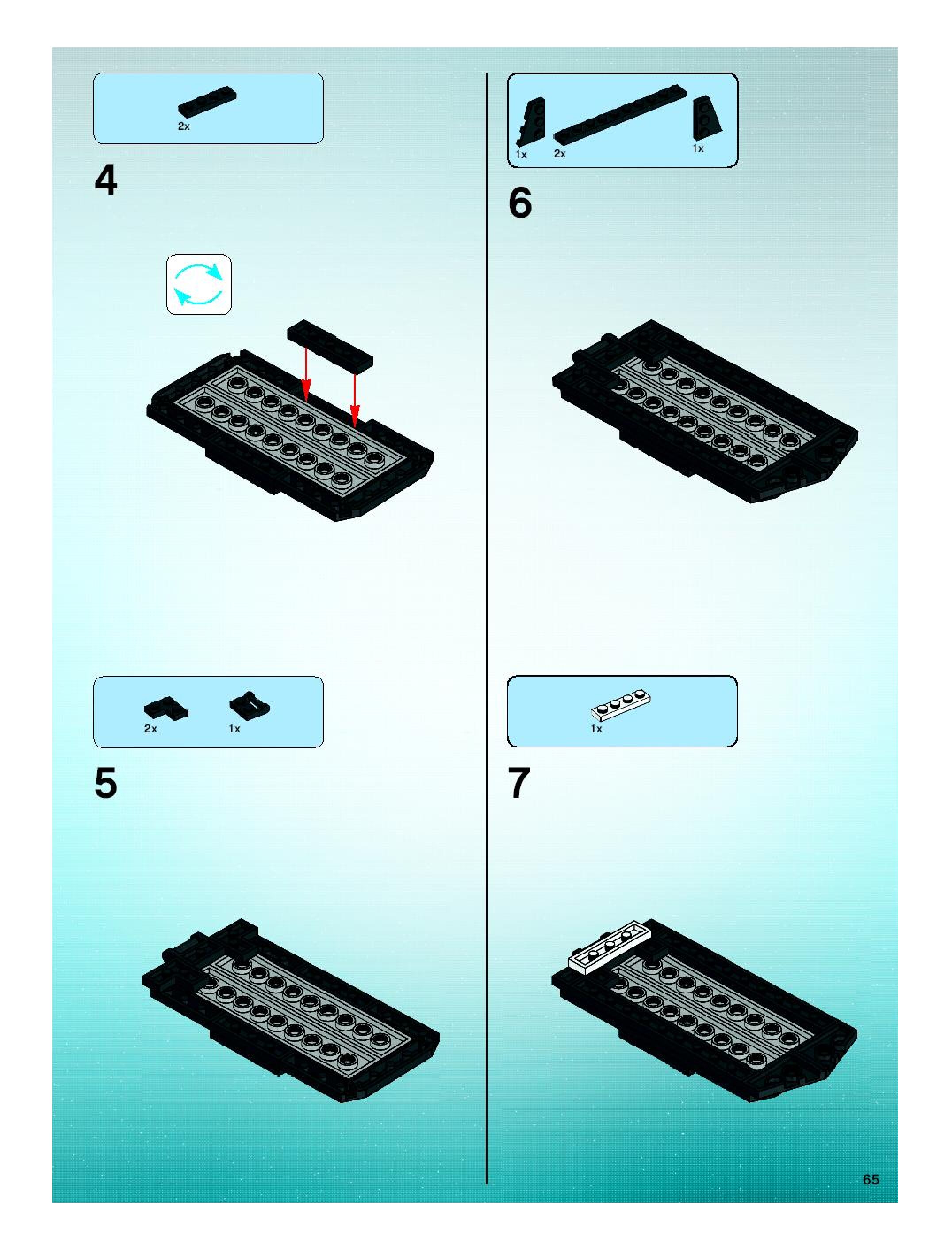 2x

4

2x 1x

5

1x 2x 1x

6

1x

7

65