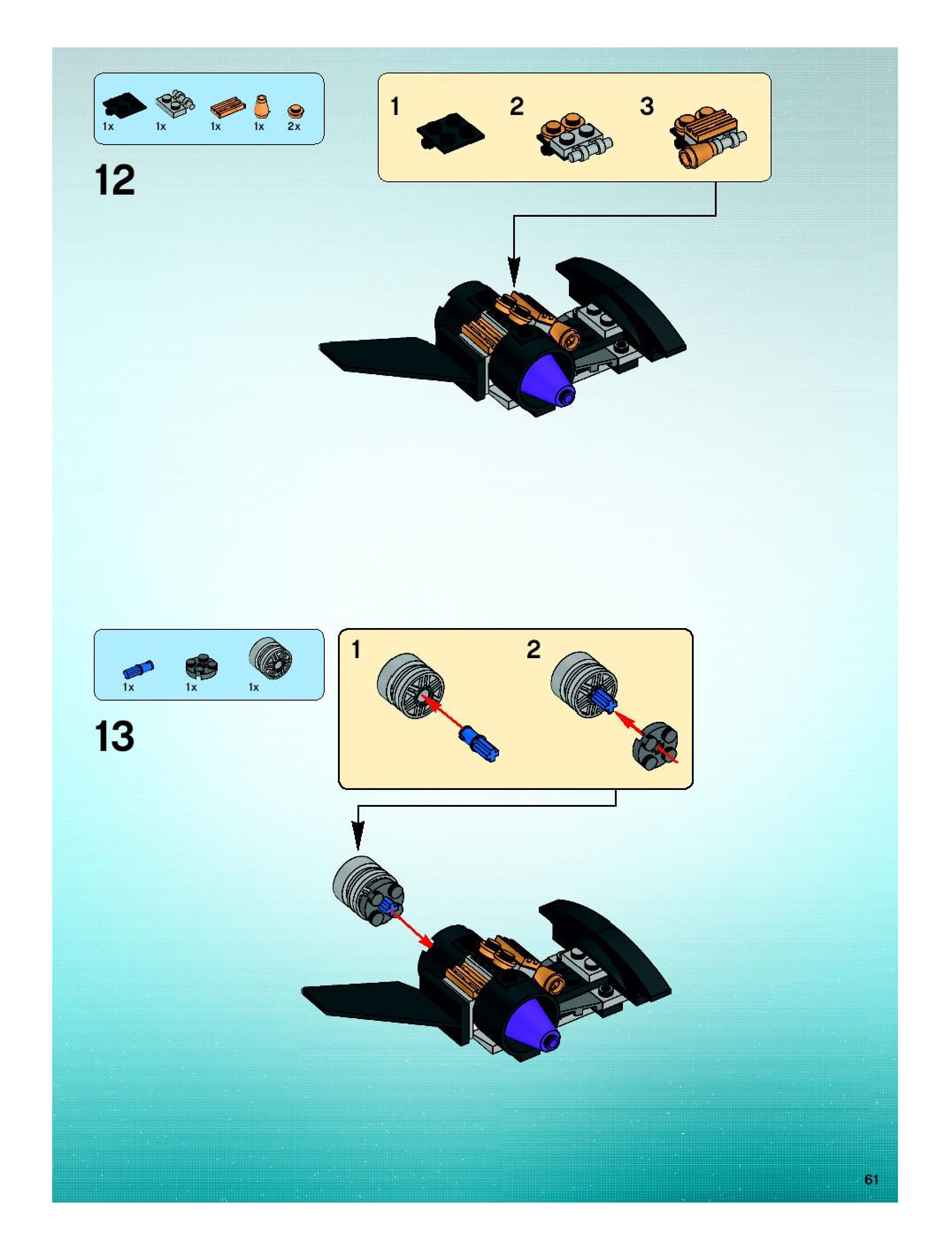 1x 1x 1x 1x 2x

12

1 2 3

1x 1x 1x

13

1 2

61