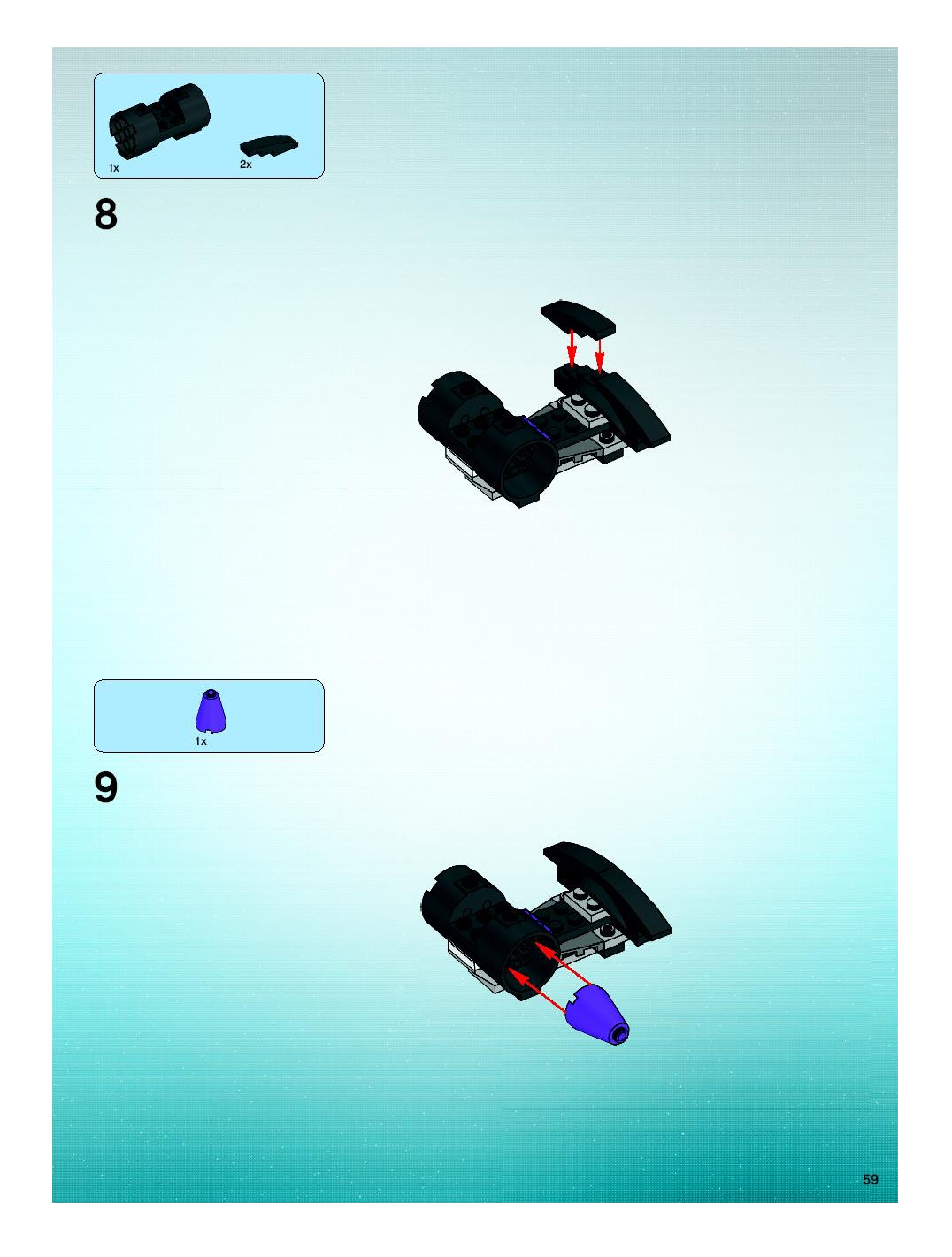 1x
2x

8

1x

9

59