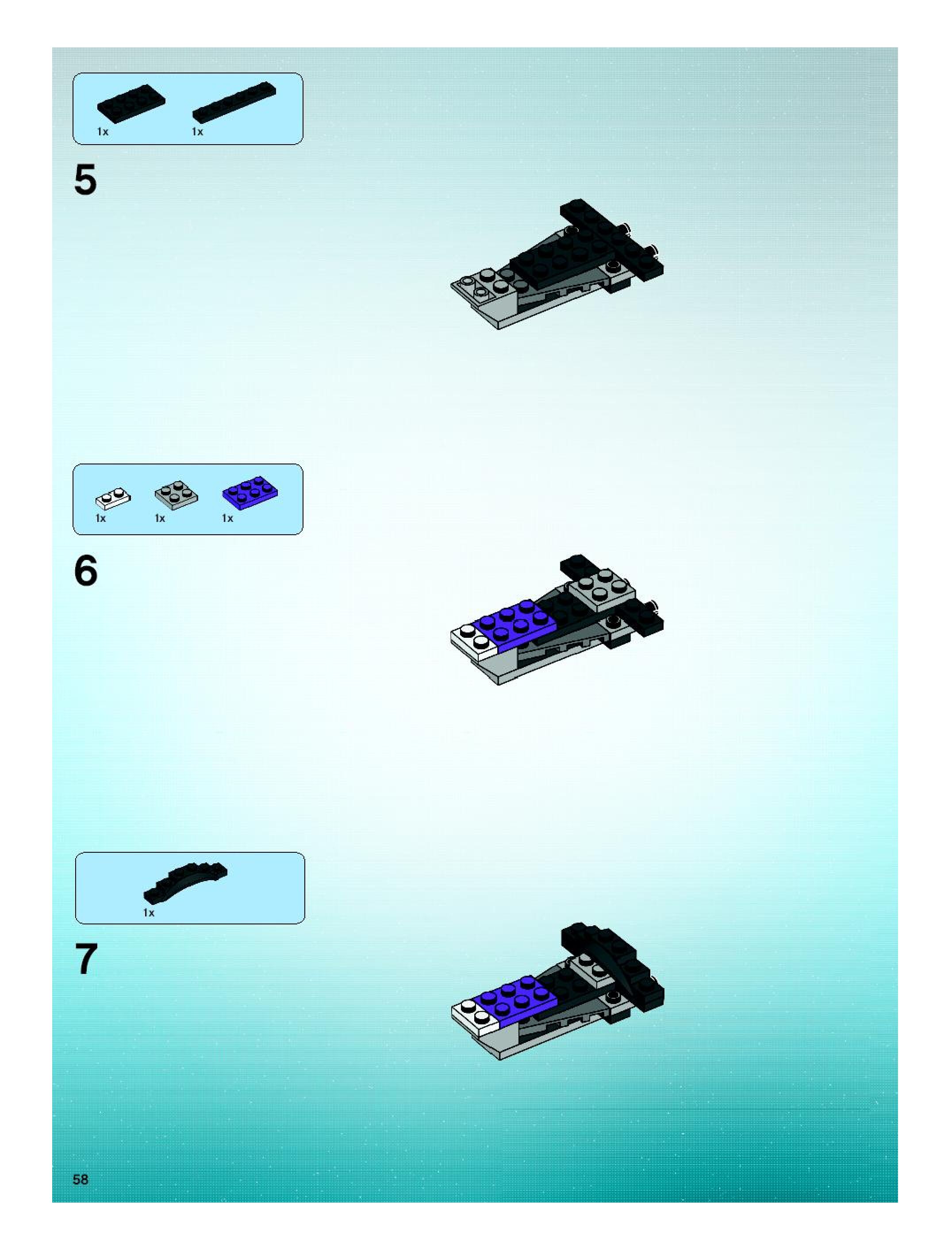 1x 1x

5

1x 1x 1x

6

1x

7

58