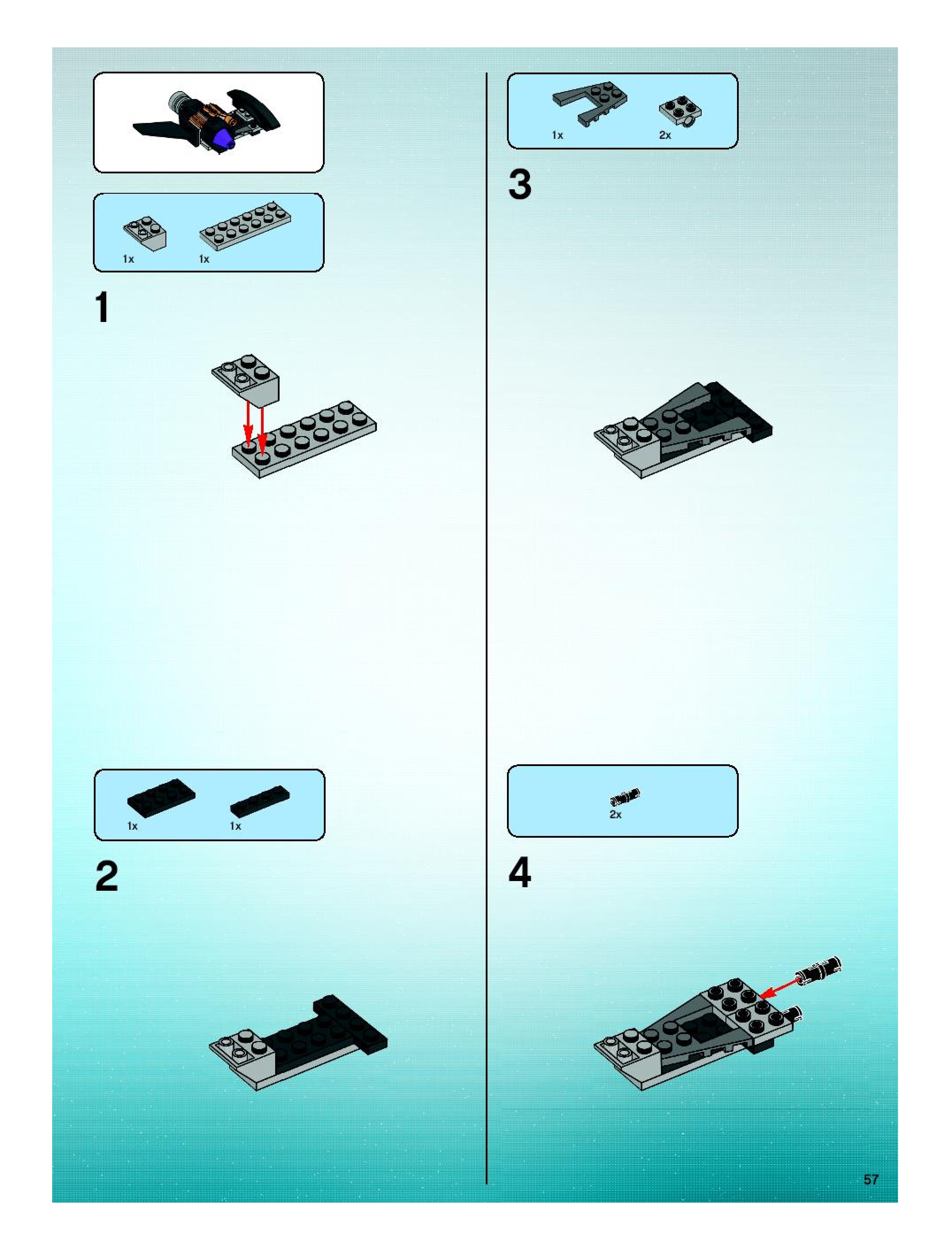 1x 1x

1

1x 1x

2

1x 2x

3

2x

4

57