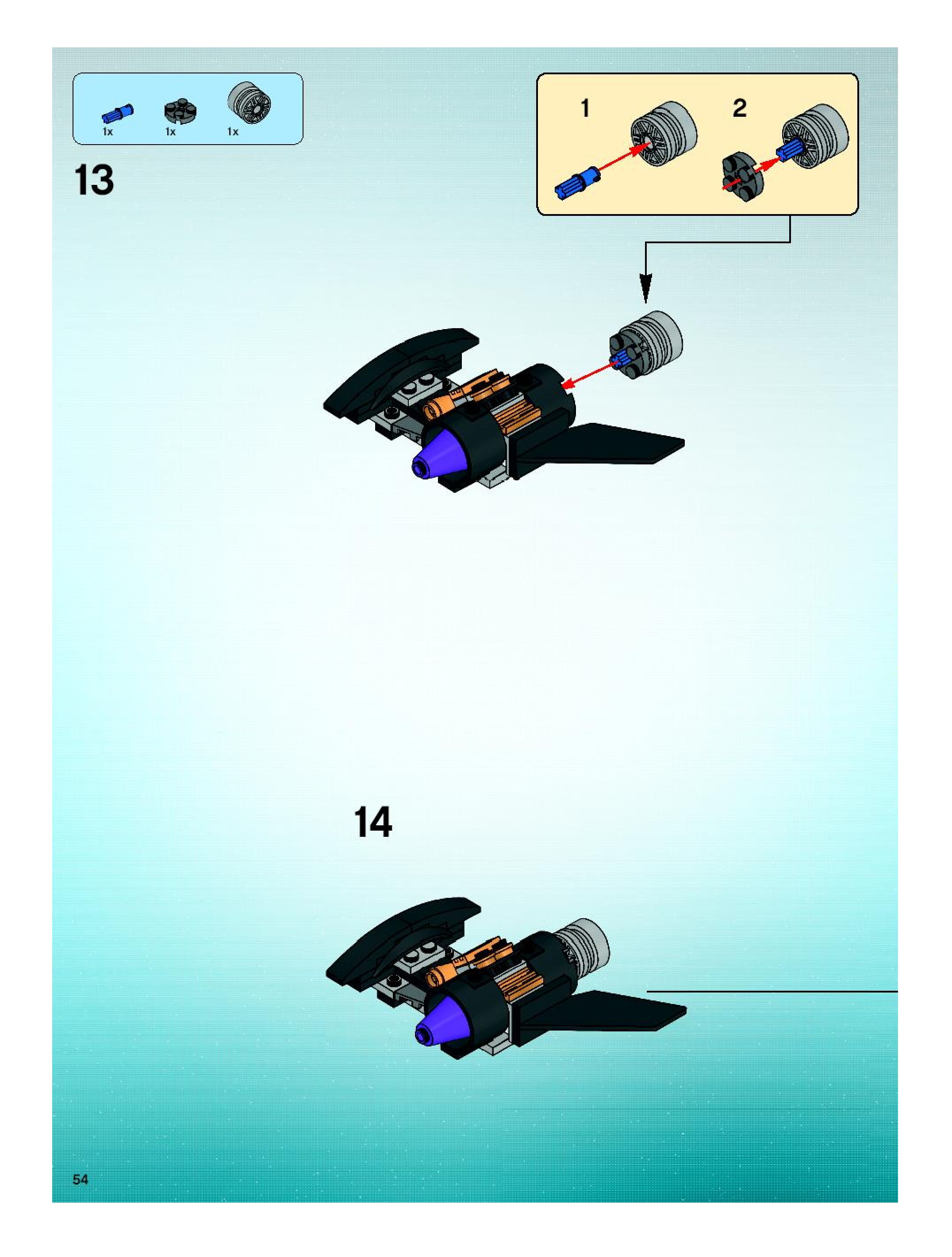 1x 1x 1x

13

1

2

14

54