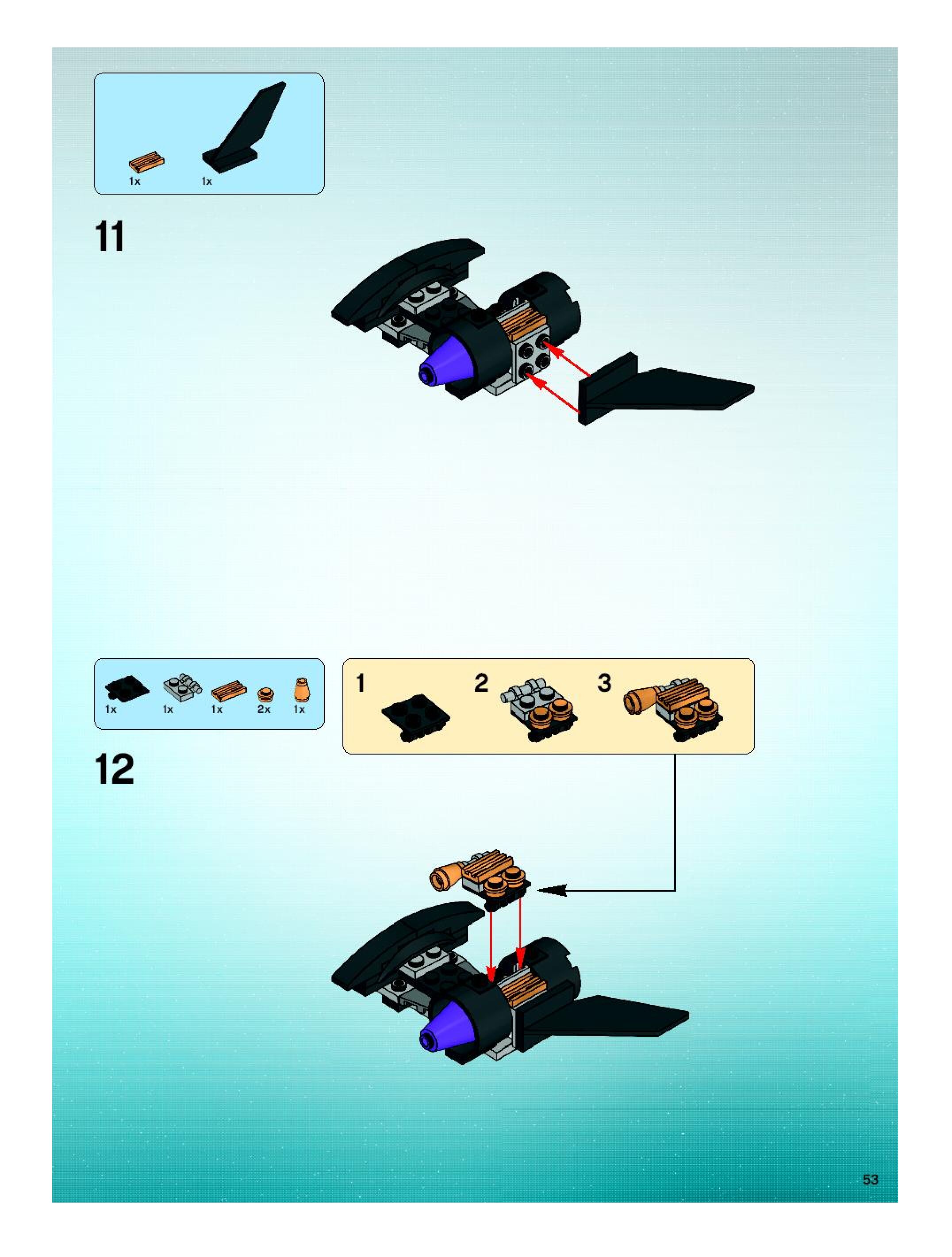 1x 1x

11

1x 1x 1x 2x 1x

1 2 3

12

53