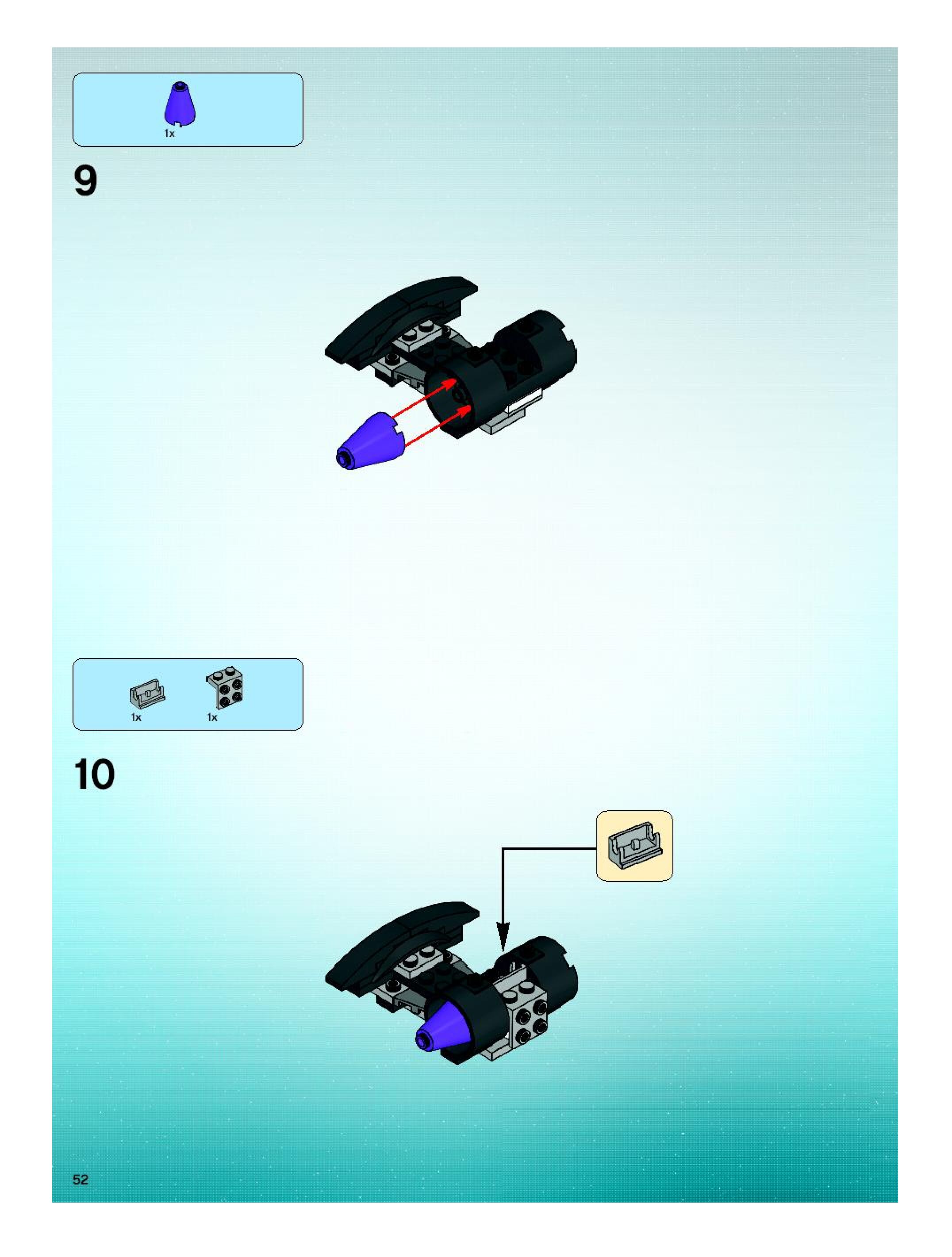 1x

9

1x 1x

10

52