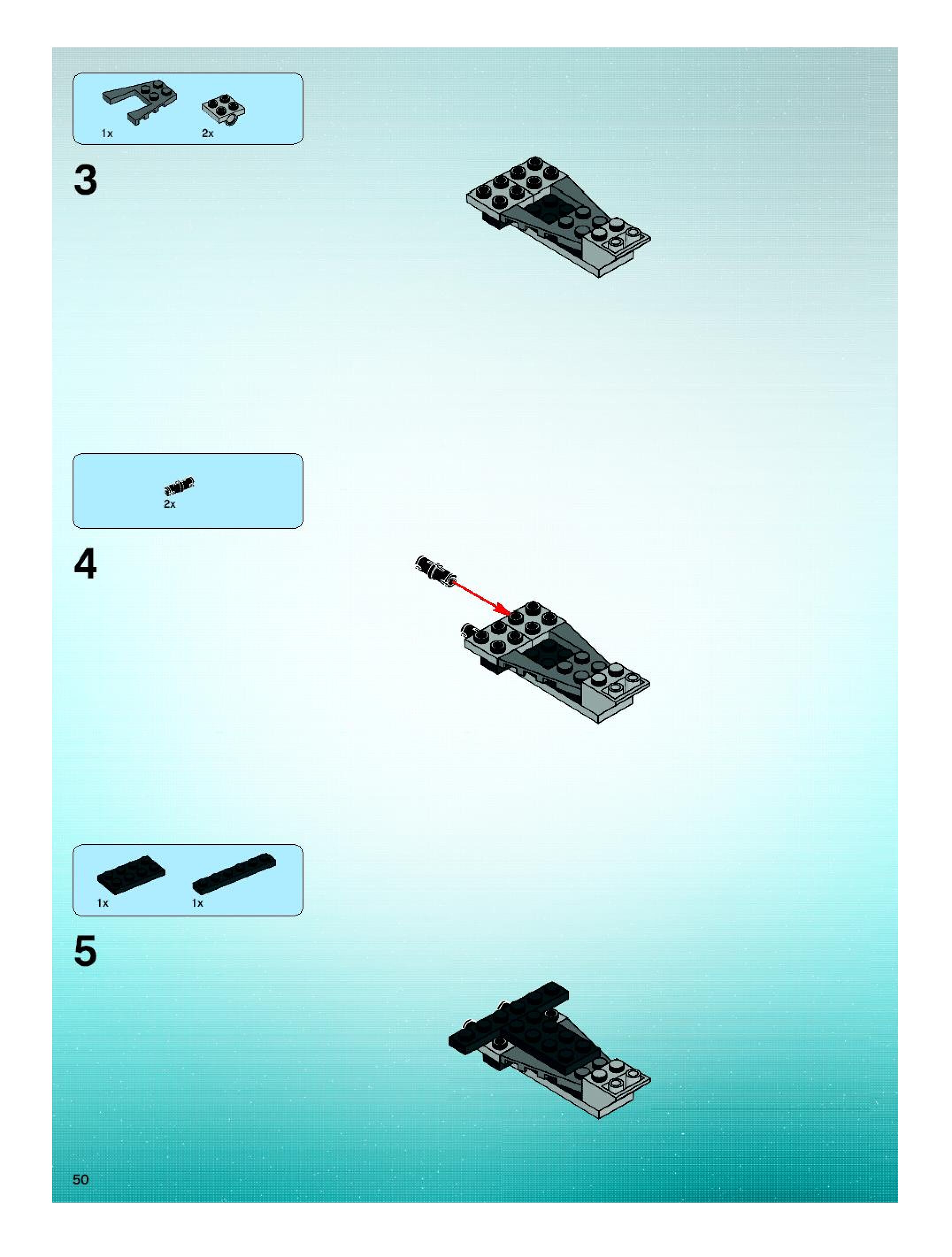 1x 2x

3

2x

4

1x 1x

5

50