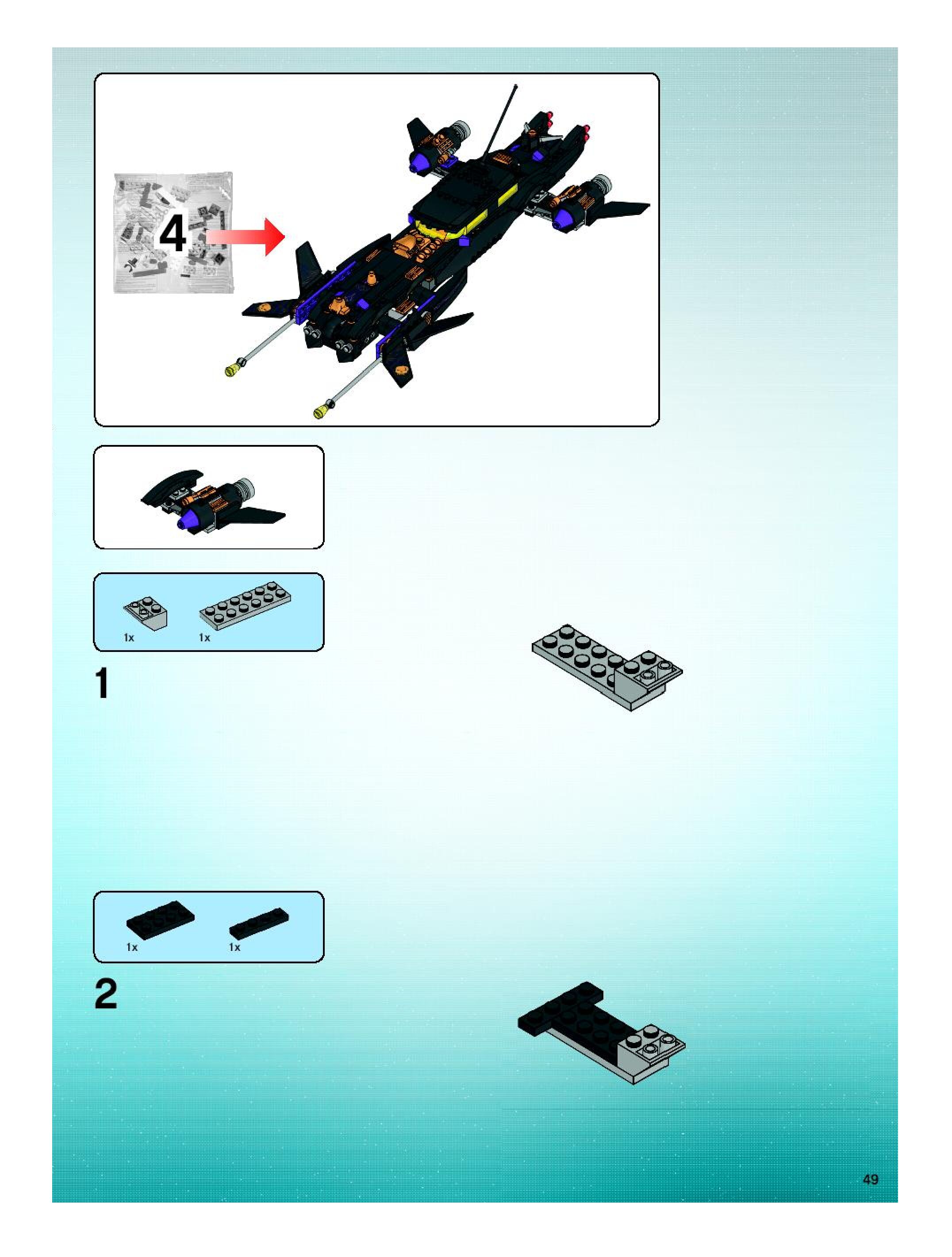 4

1x 1x

1

1x 1x

2

49