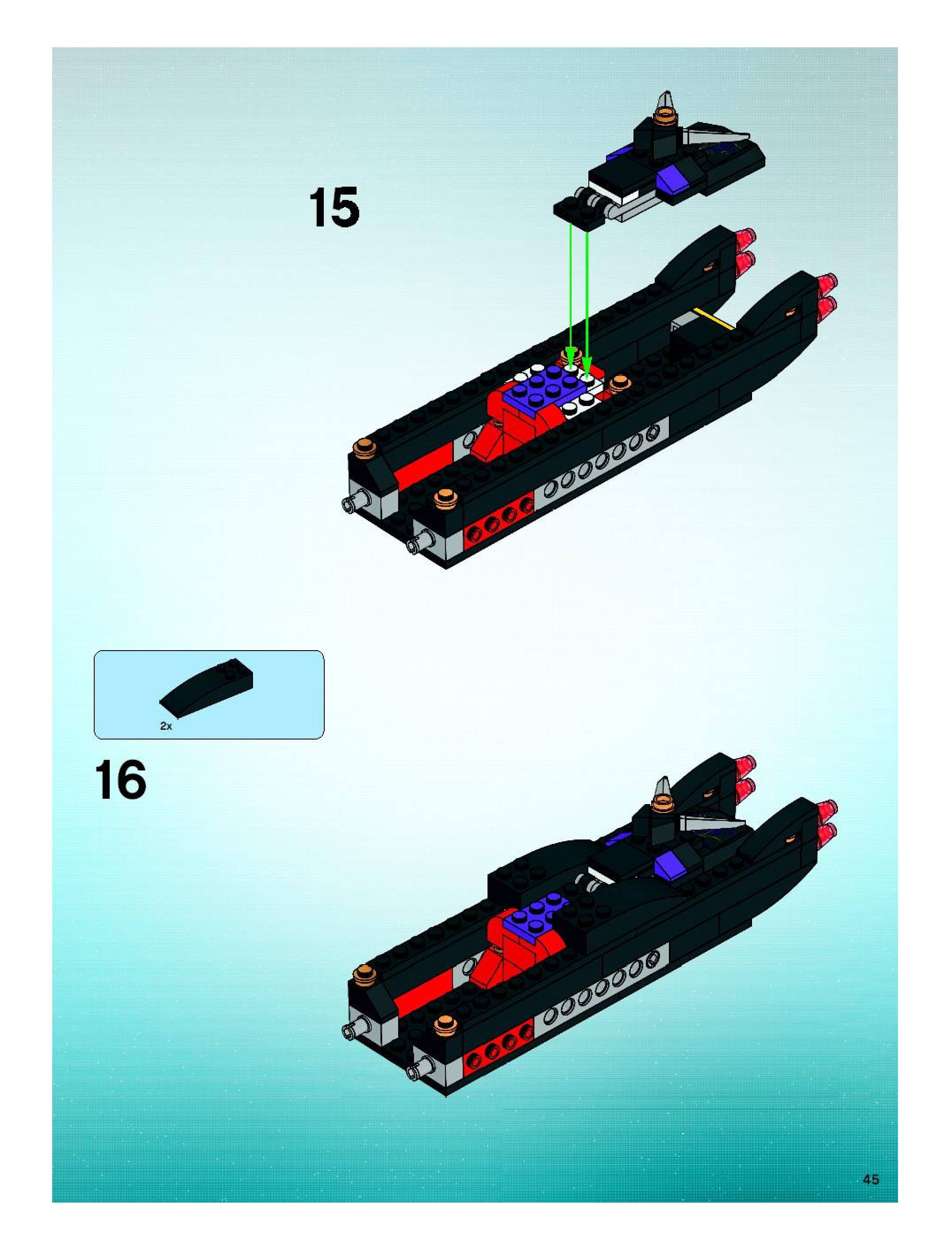 15

2x

16

45