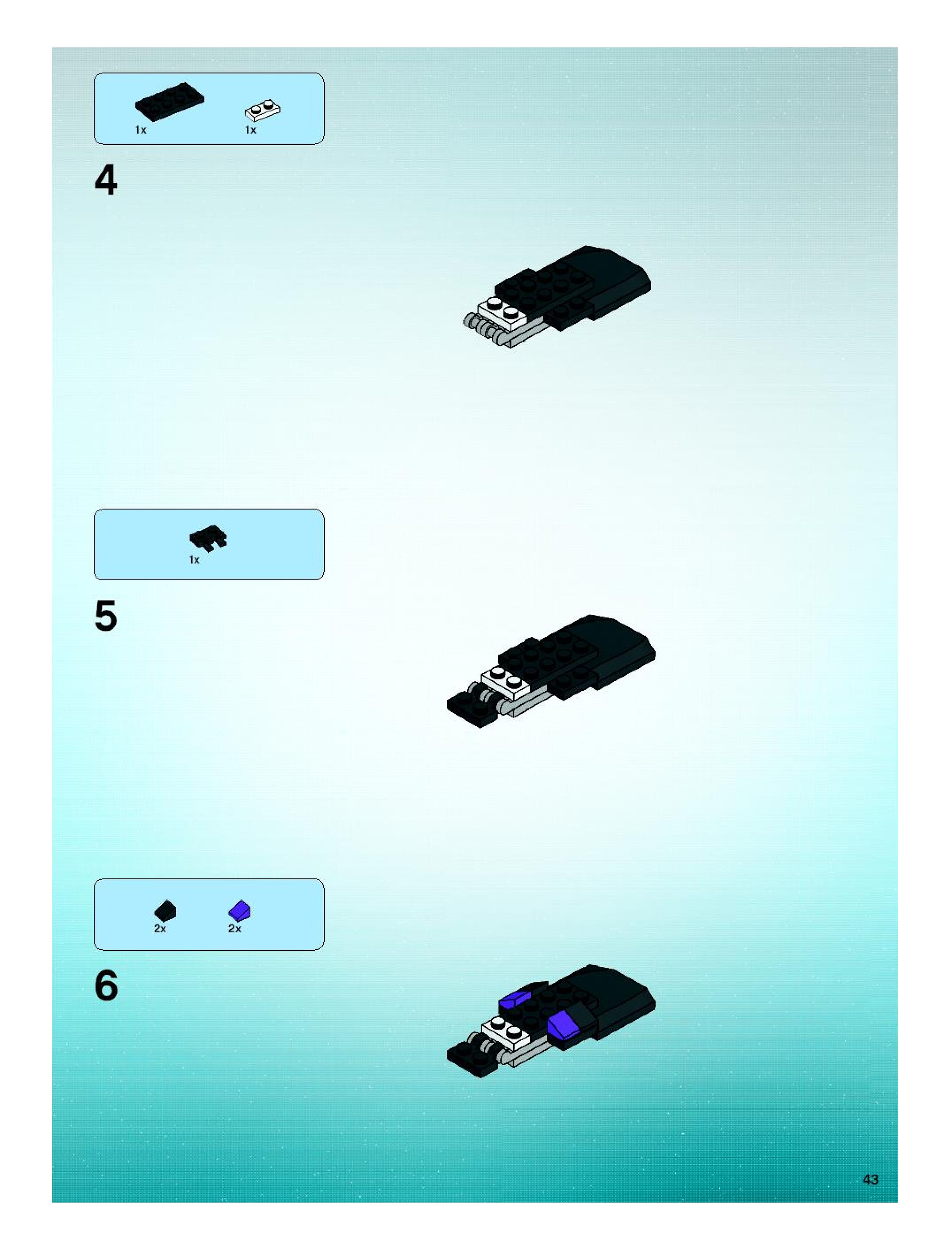 1x 1x

4

1x

5

2x 2x

6

43