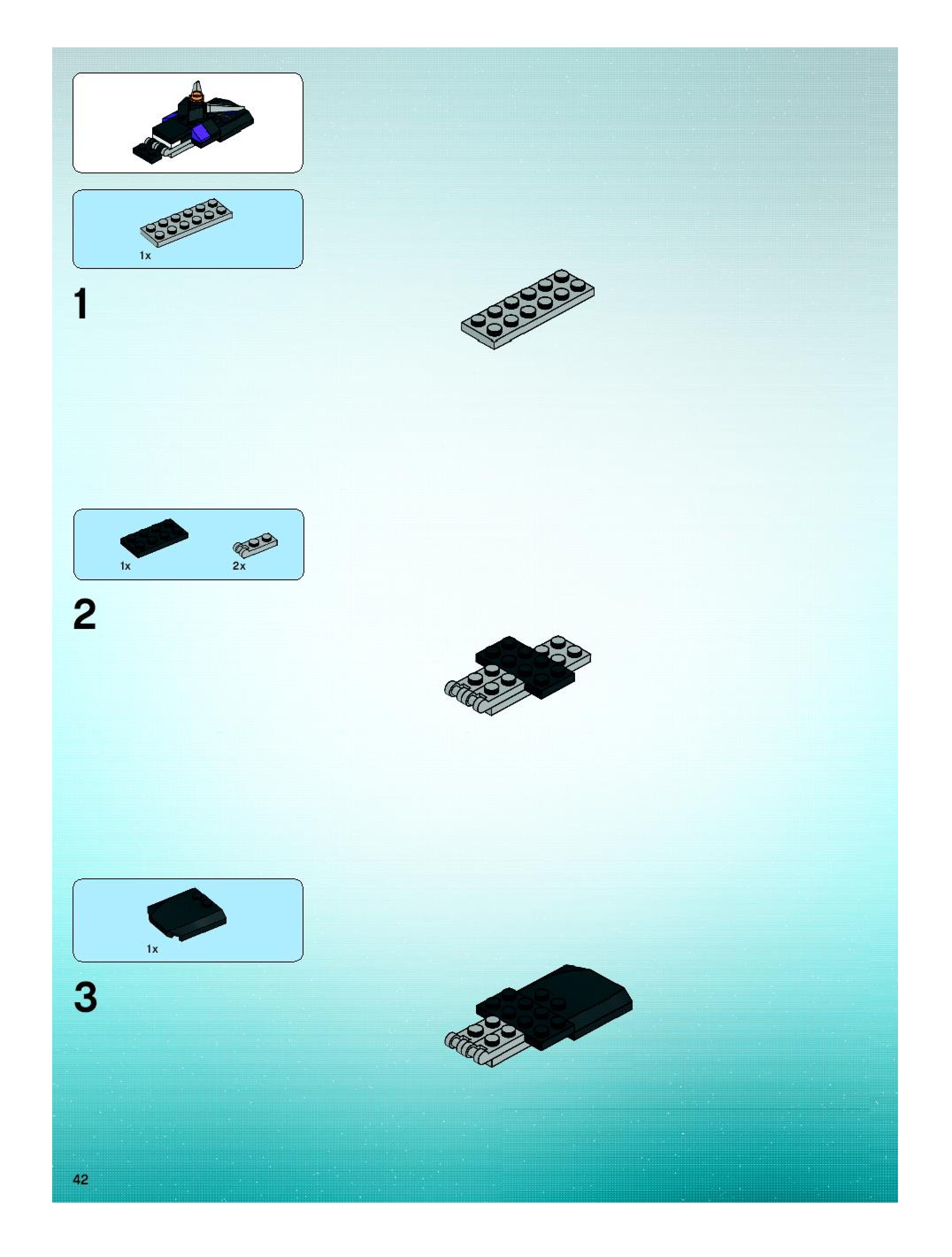 1x

1

1x

2x

2

1x

3

42