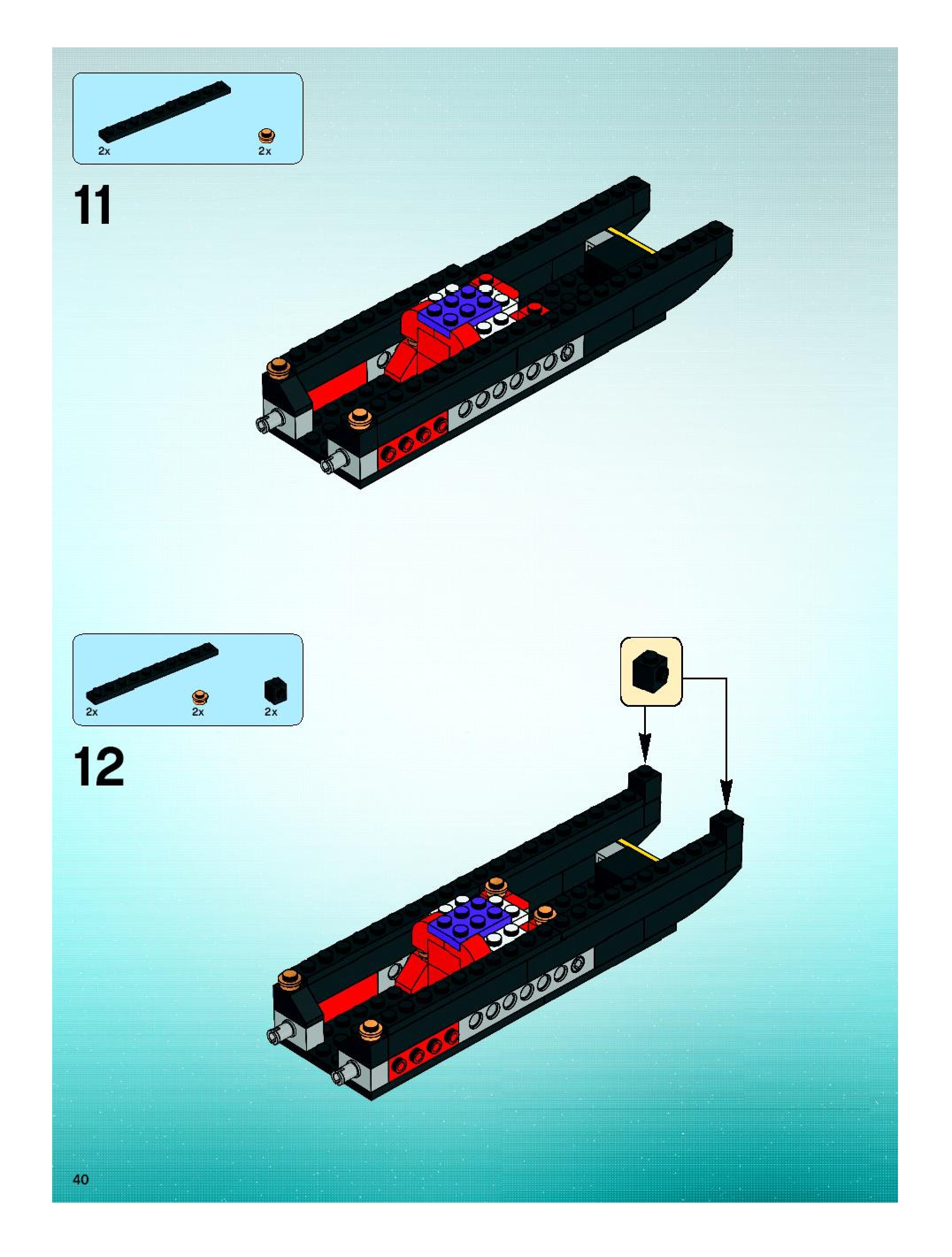 2x
2x

11

2x
2x
2x

12

40