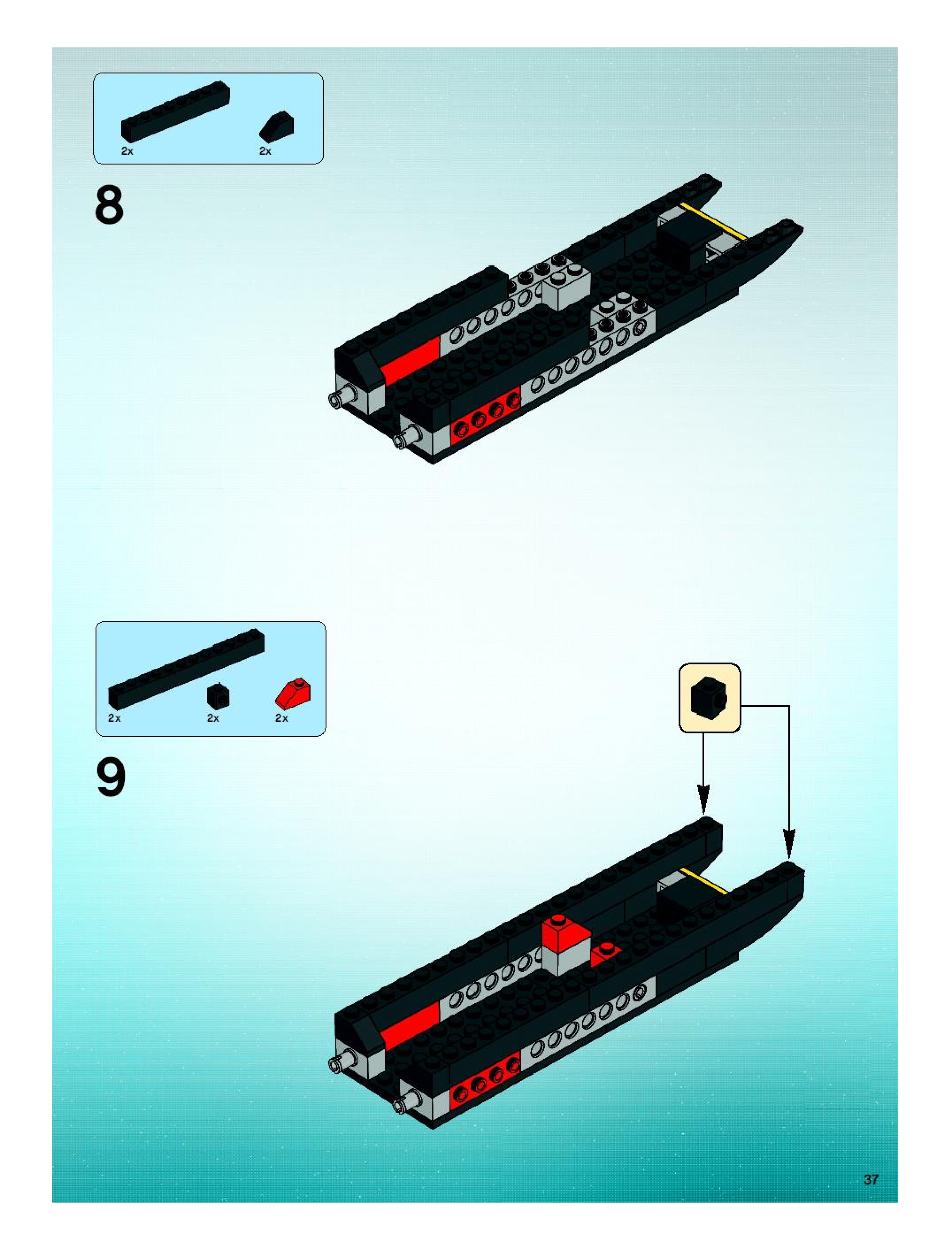 2x
2x

8

2x
2x
2x

9

37