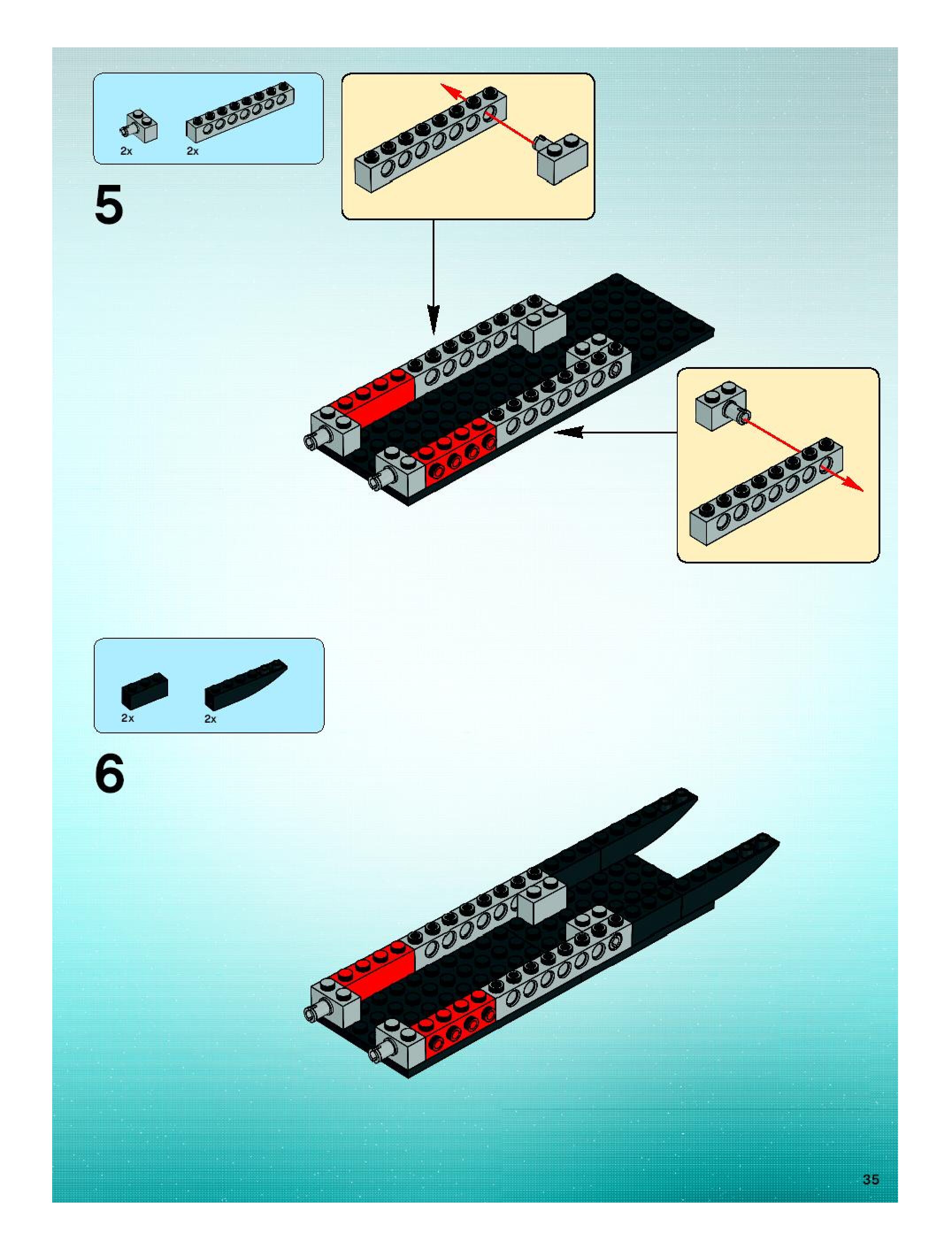 2x 2x

5

2x 2x

6

35