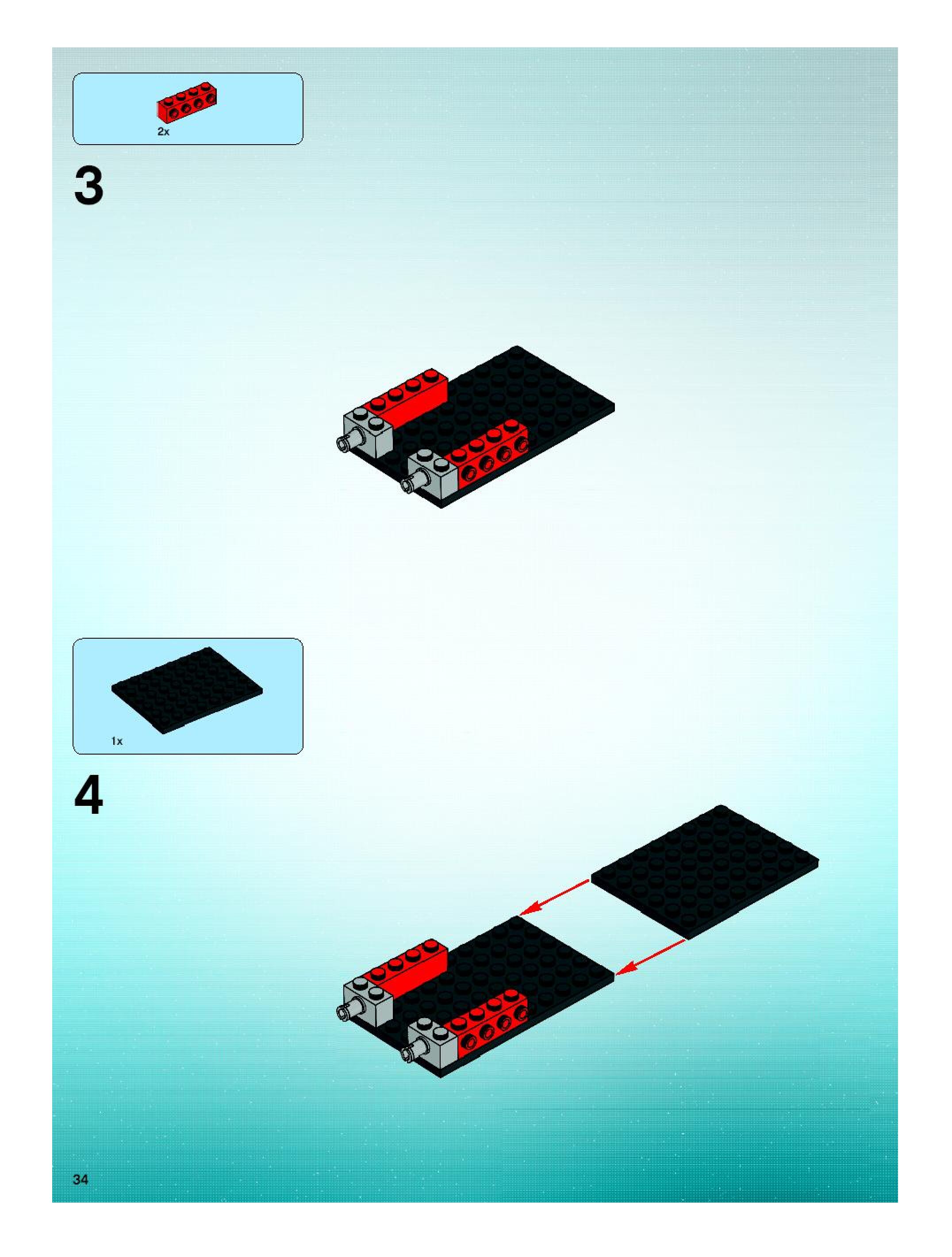 2x

3

1x

4

34