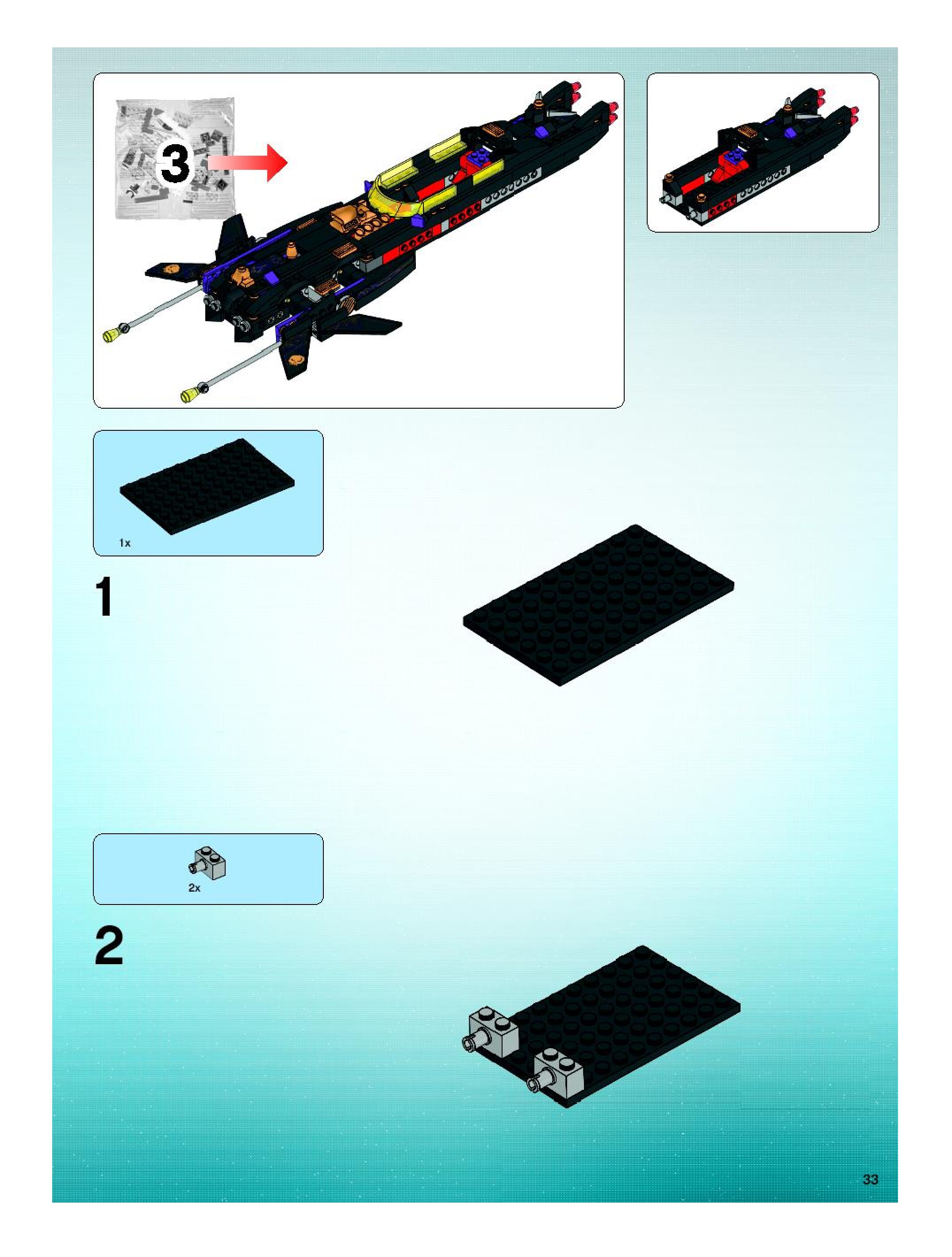 3

1x

1

2x

2

33