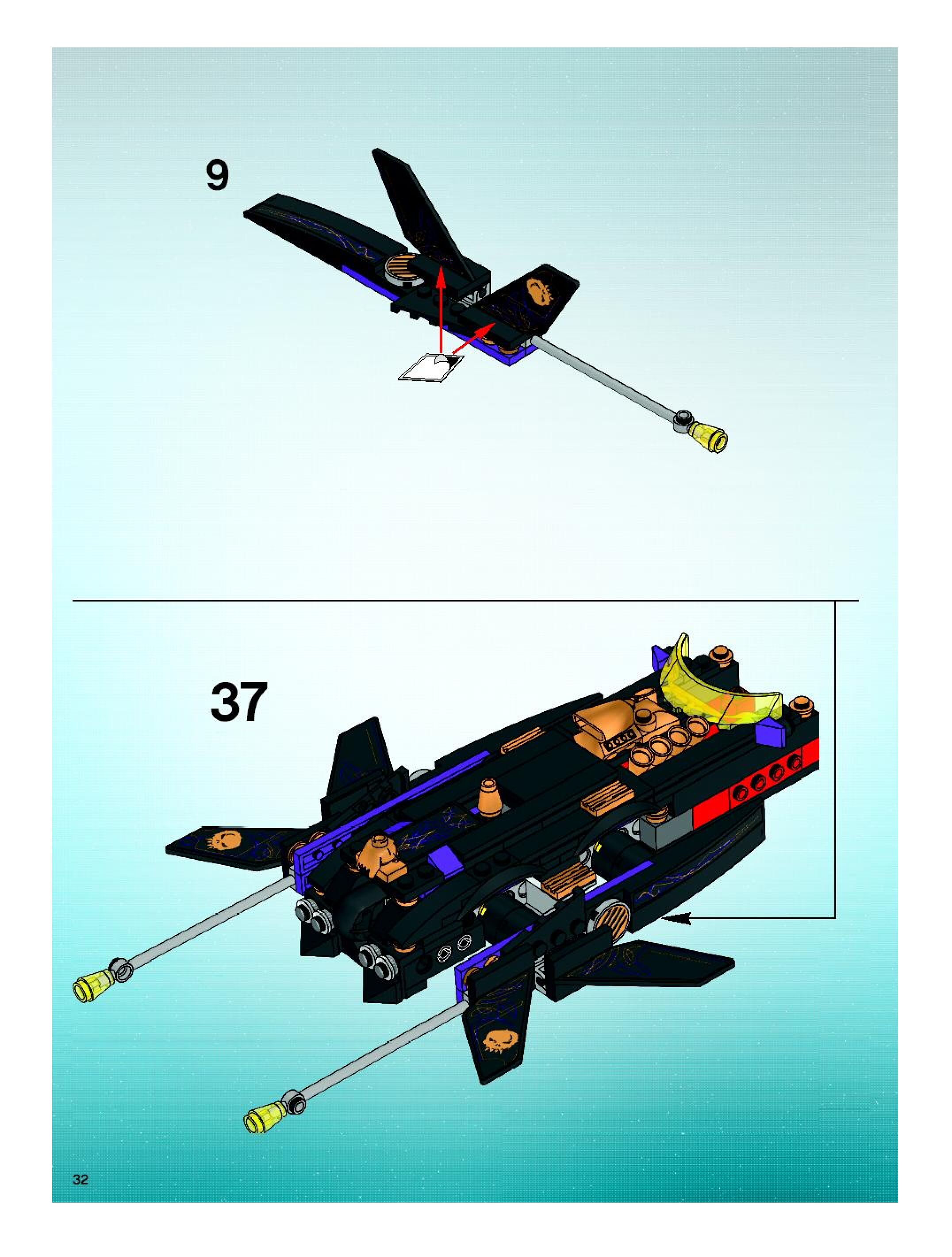 9

37

32