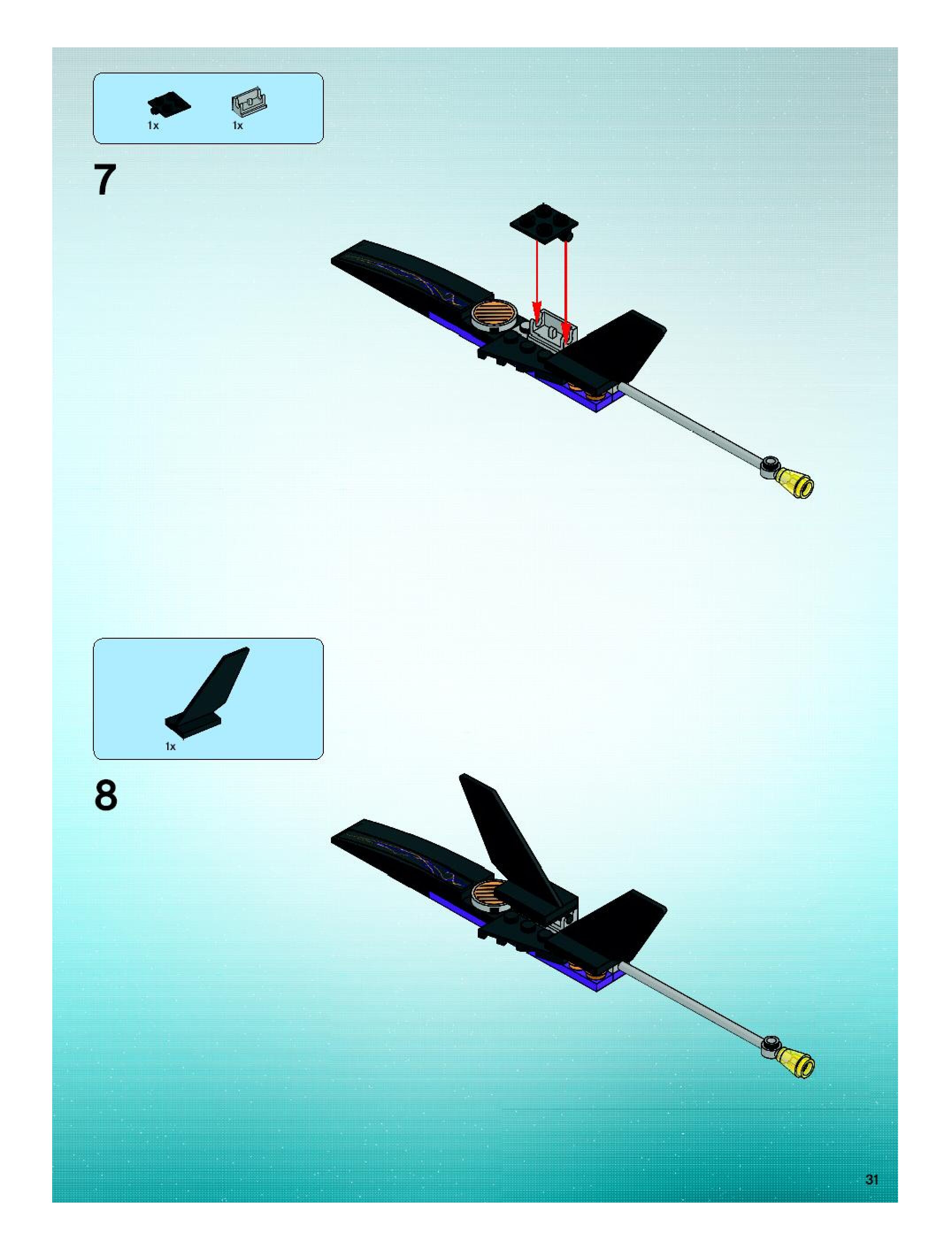 1x 1x

7

1x

8

31