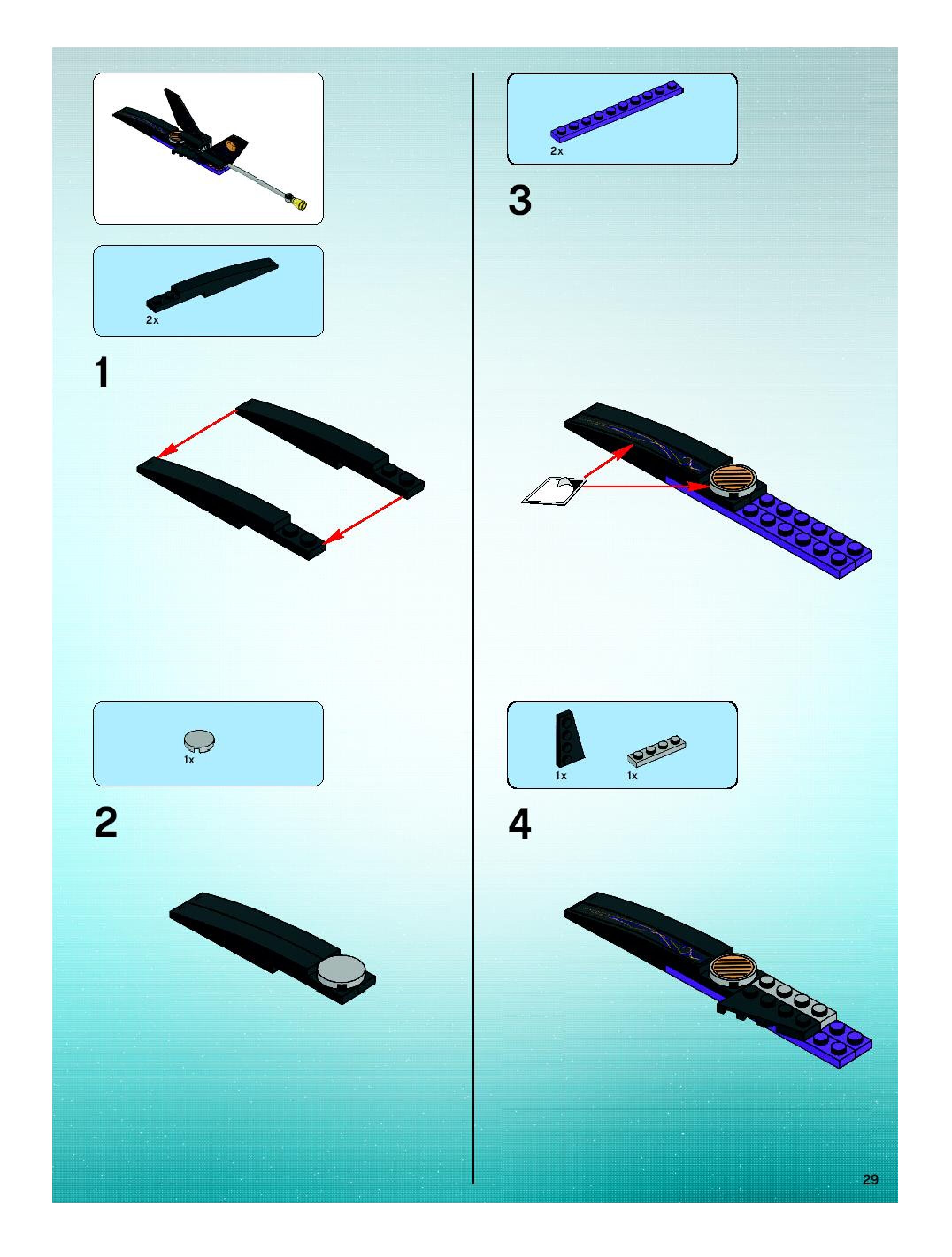 2x

1

1x

2

2x

3

1x

1x

4

29