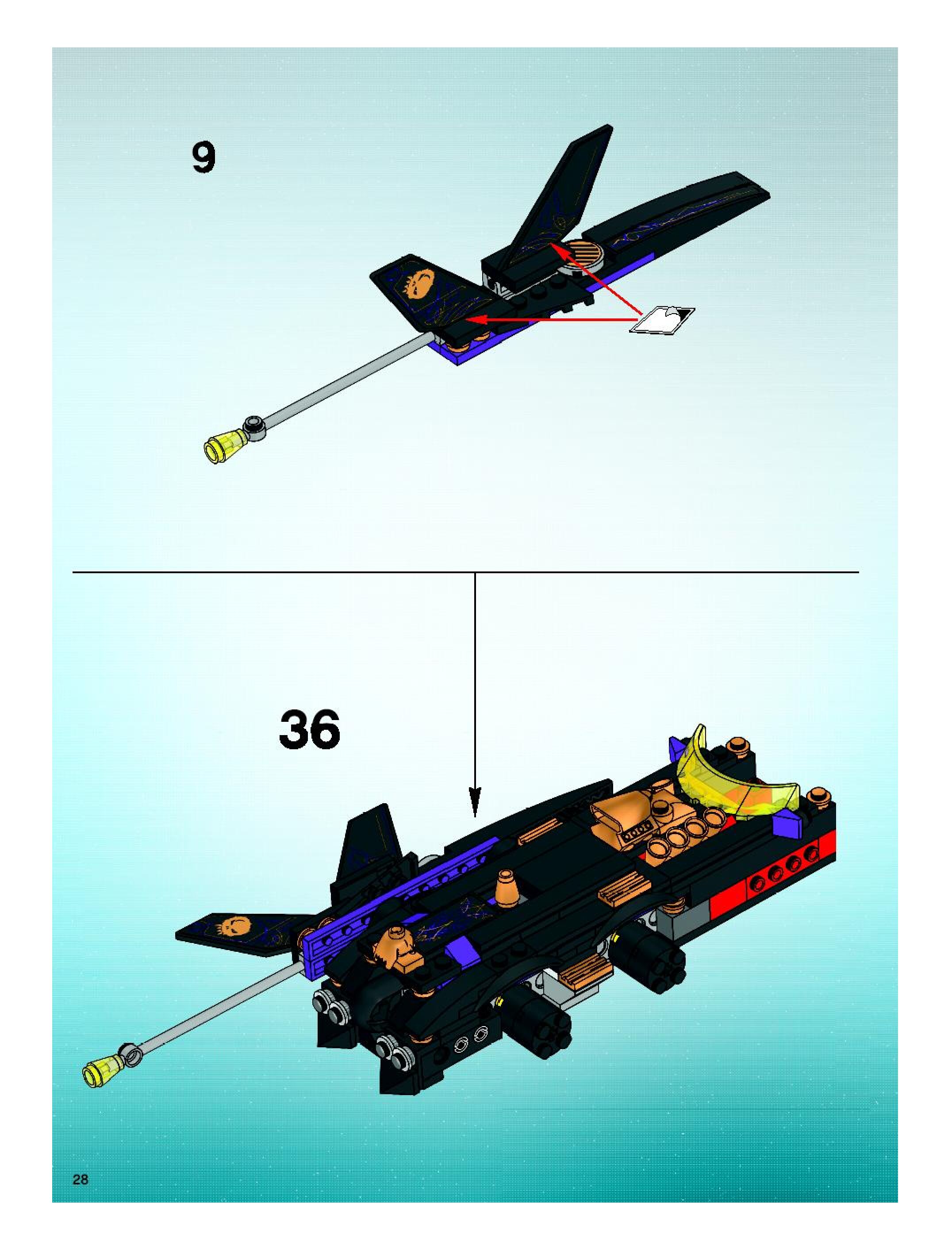 9

36

28