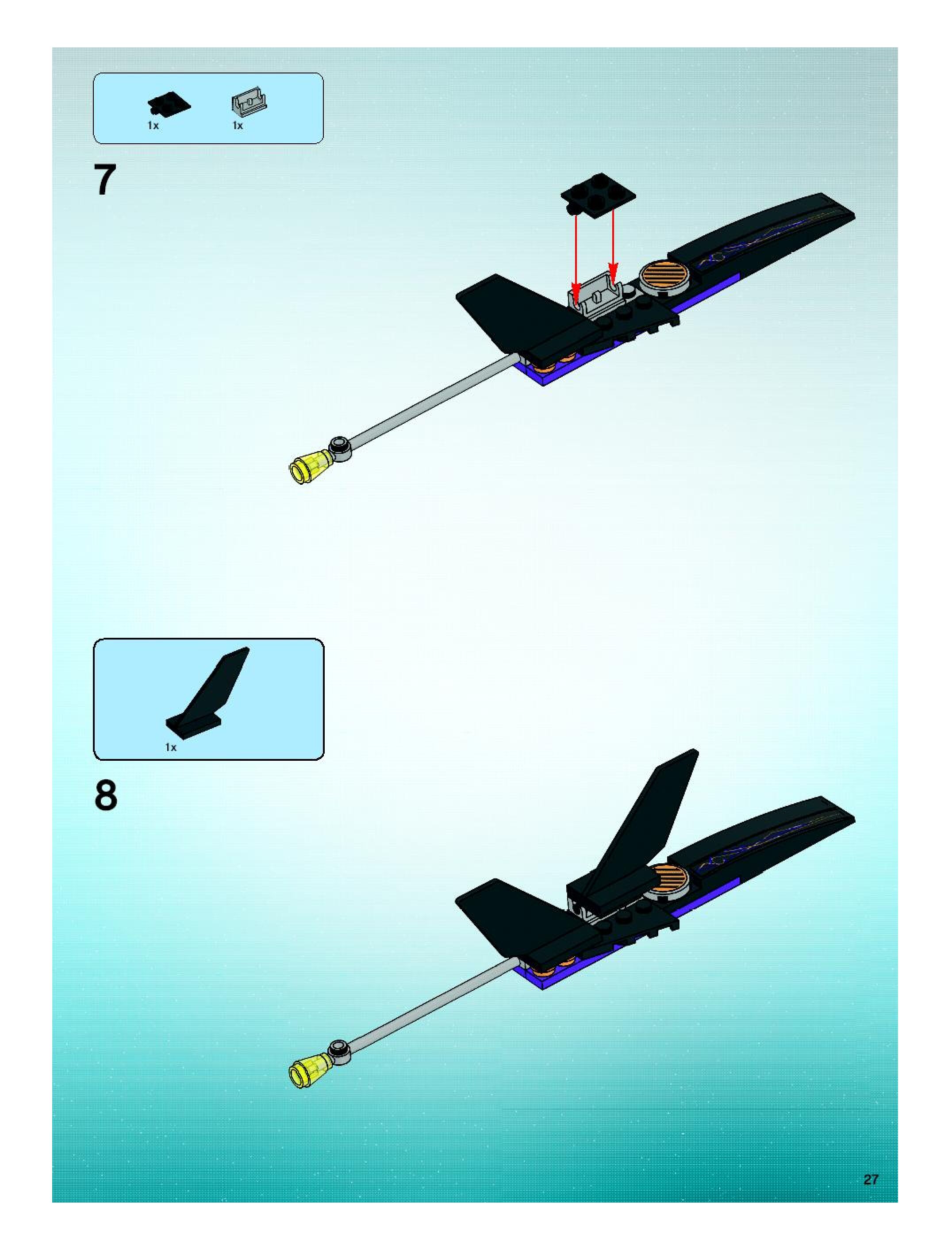 1x 1x

7

1x

8

27