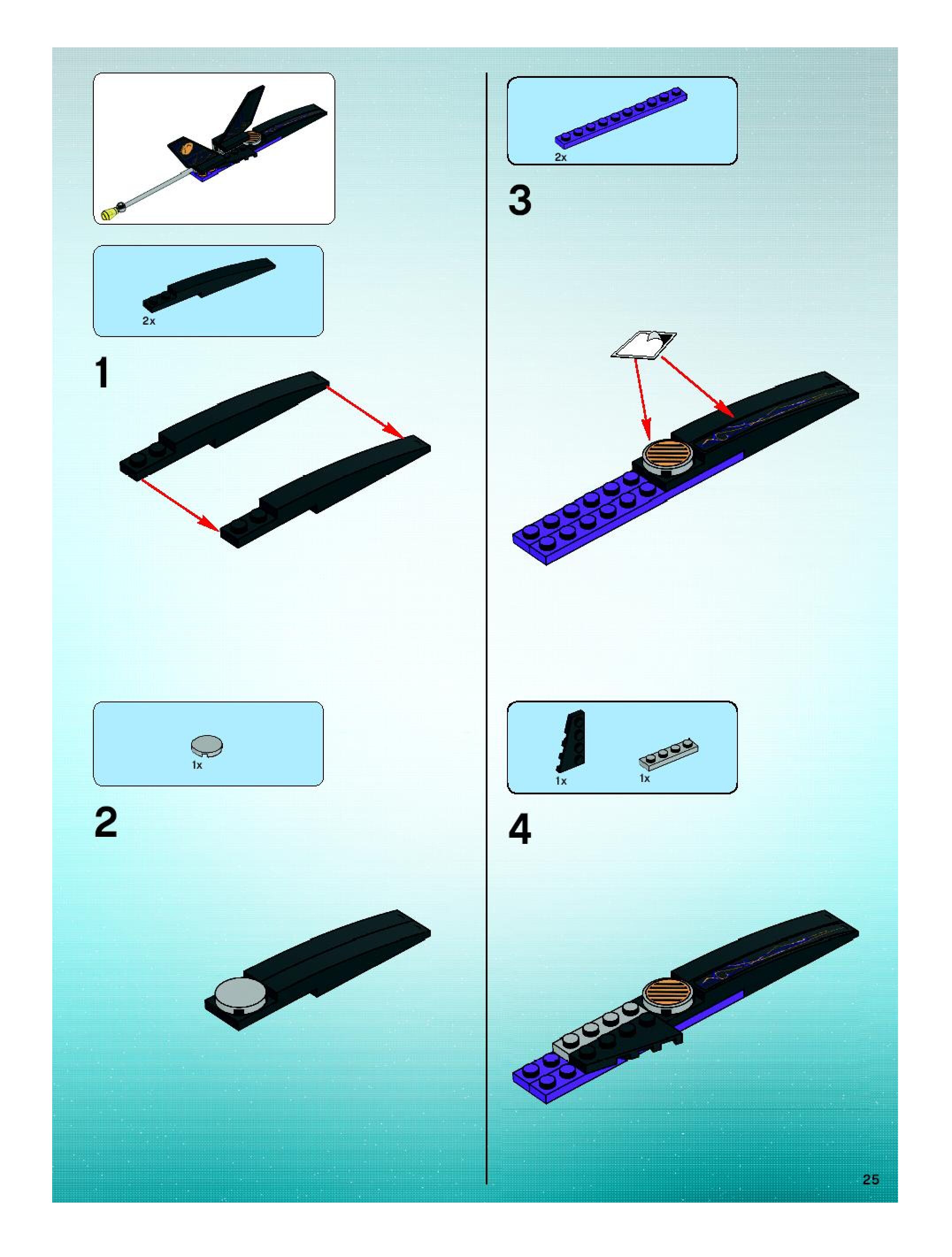 2x

1

1x

2

2x

3

1x

1x

4

25