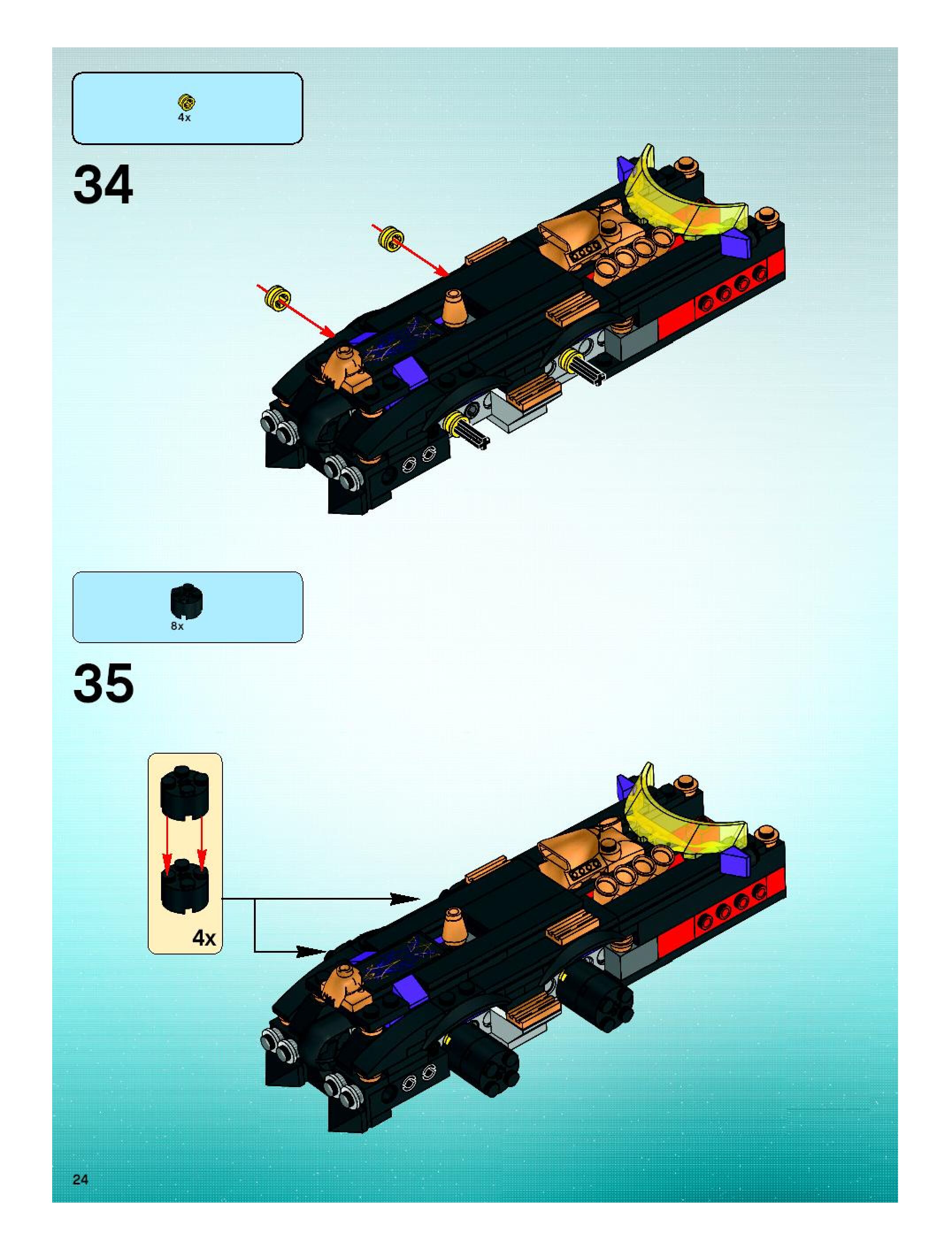 4x

34

8x

35

4x

24