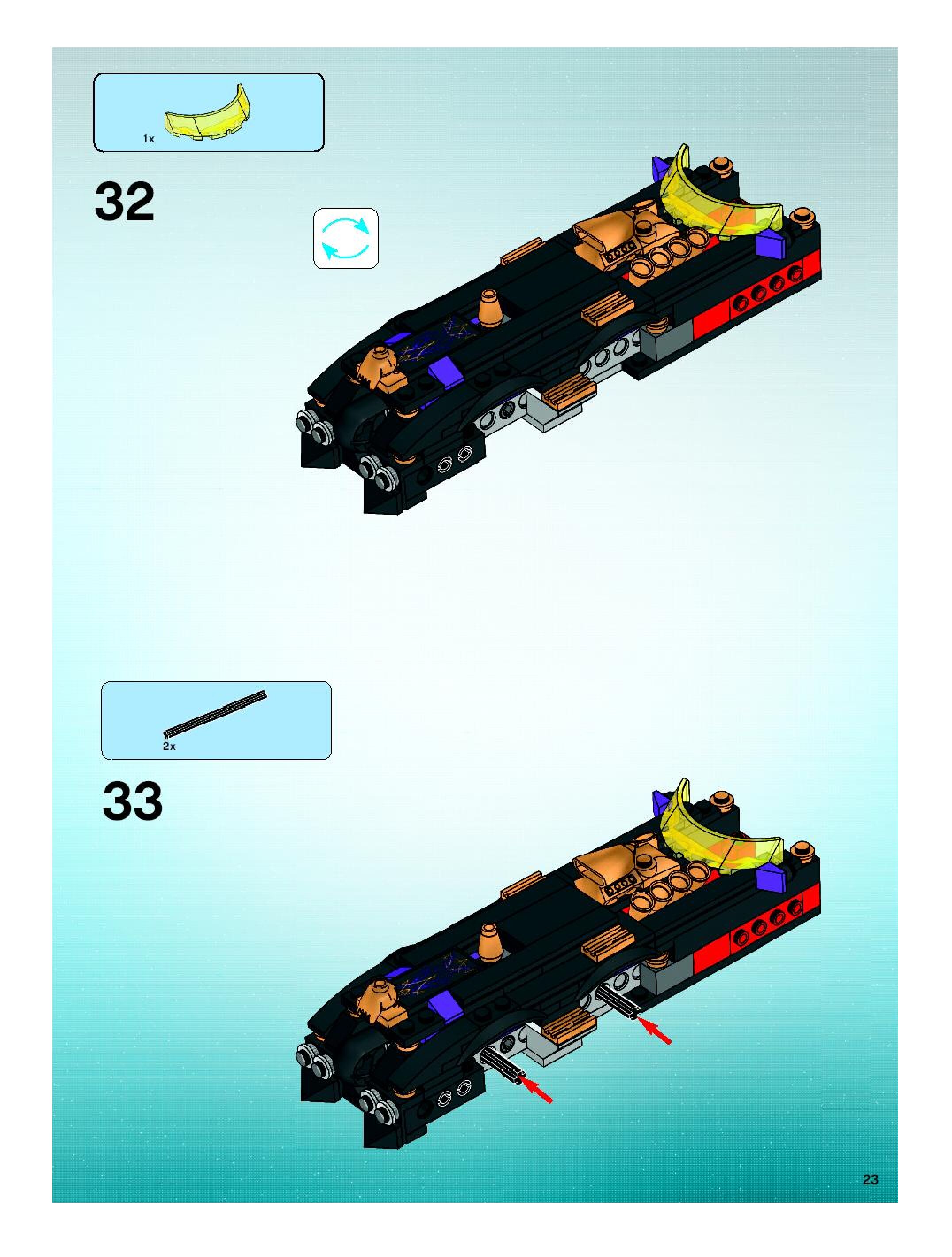 1x

32

2x

33

23