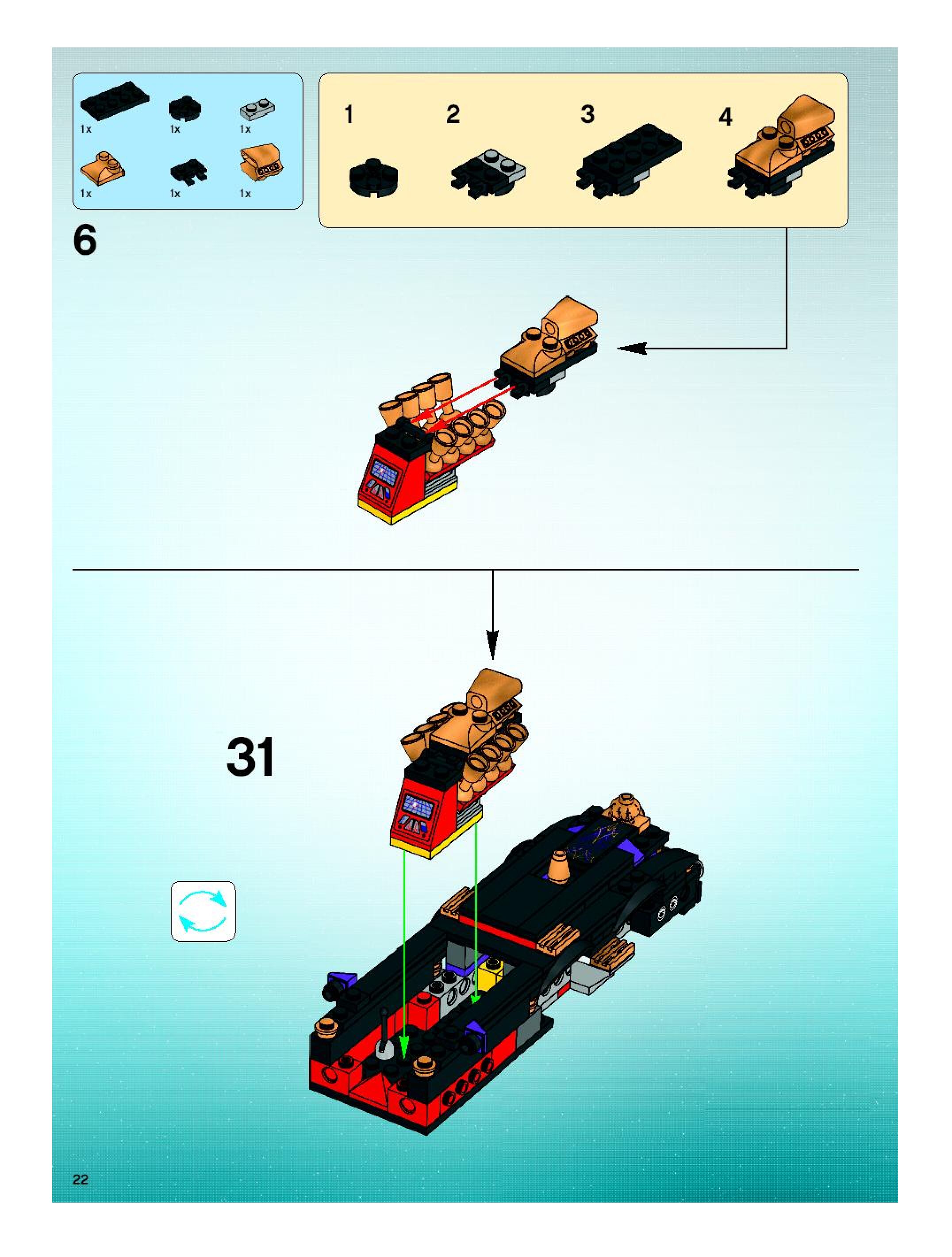 1x
1x
1x
1x
1x
1x

1
2
3
4

6

31

22