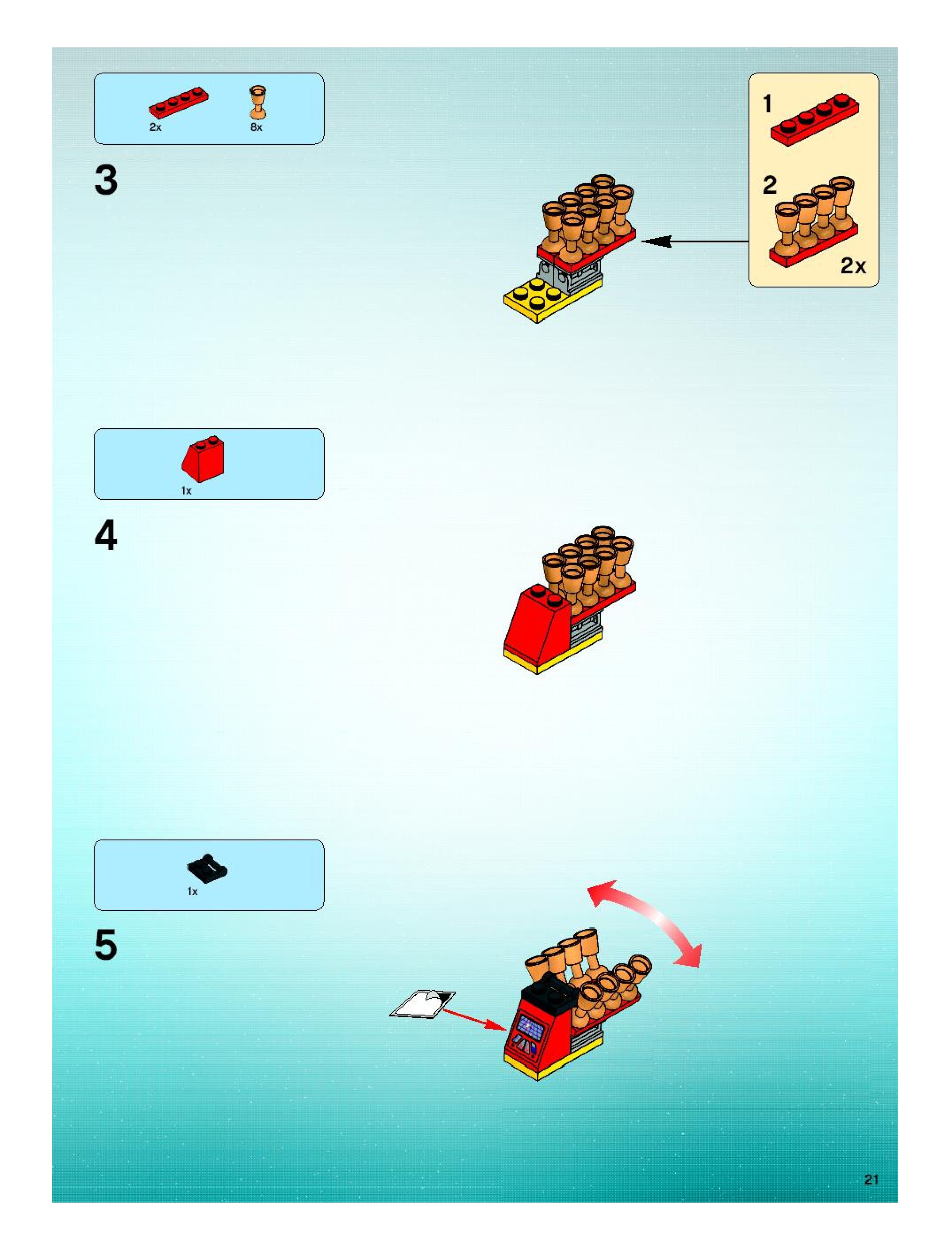 2x 8x

3

1

2

2x

1x

4

1x

5

21