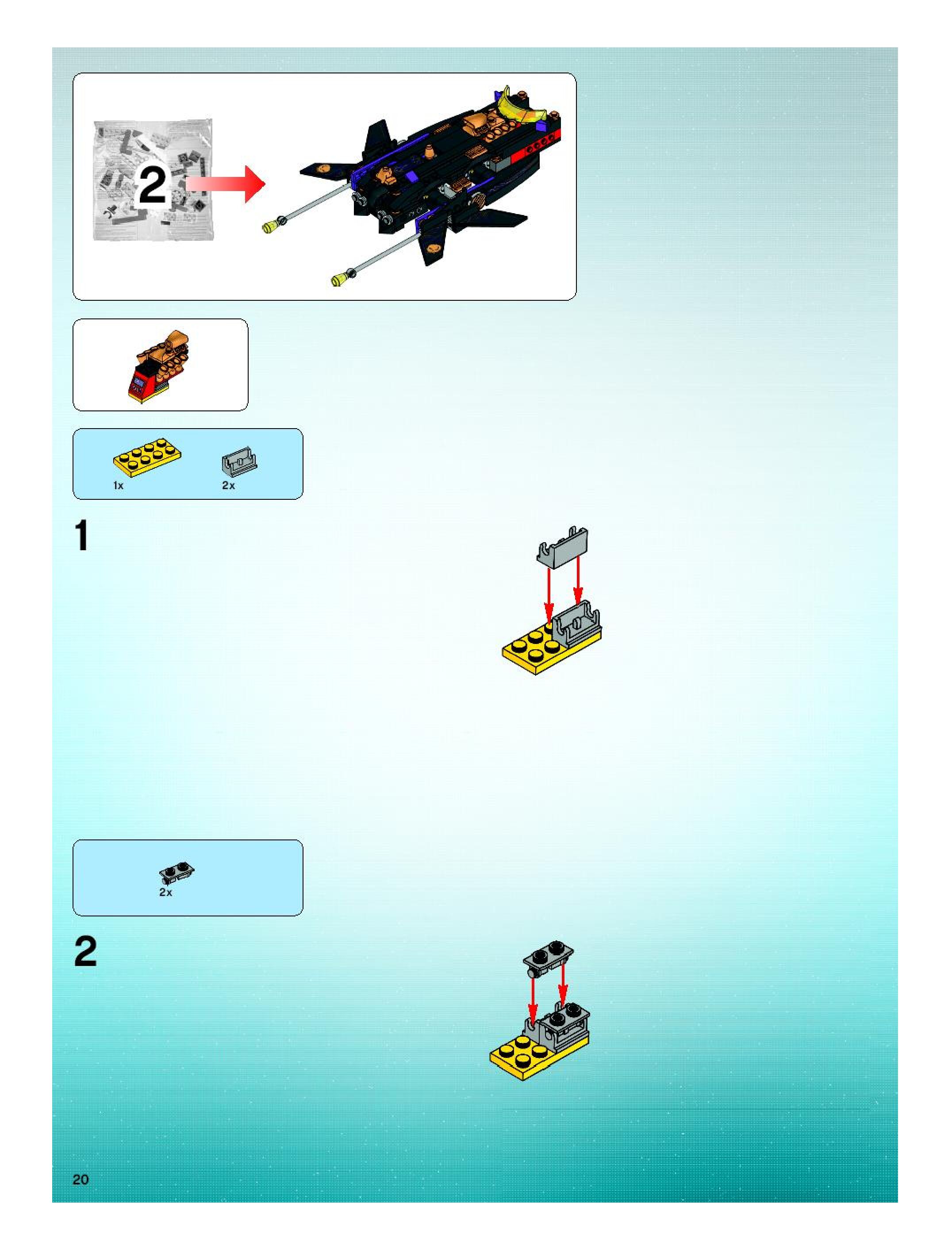 2

1x

2x

1

2x

2

20