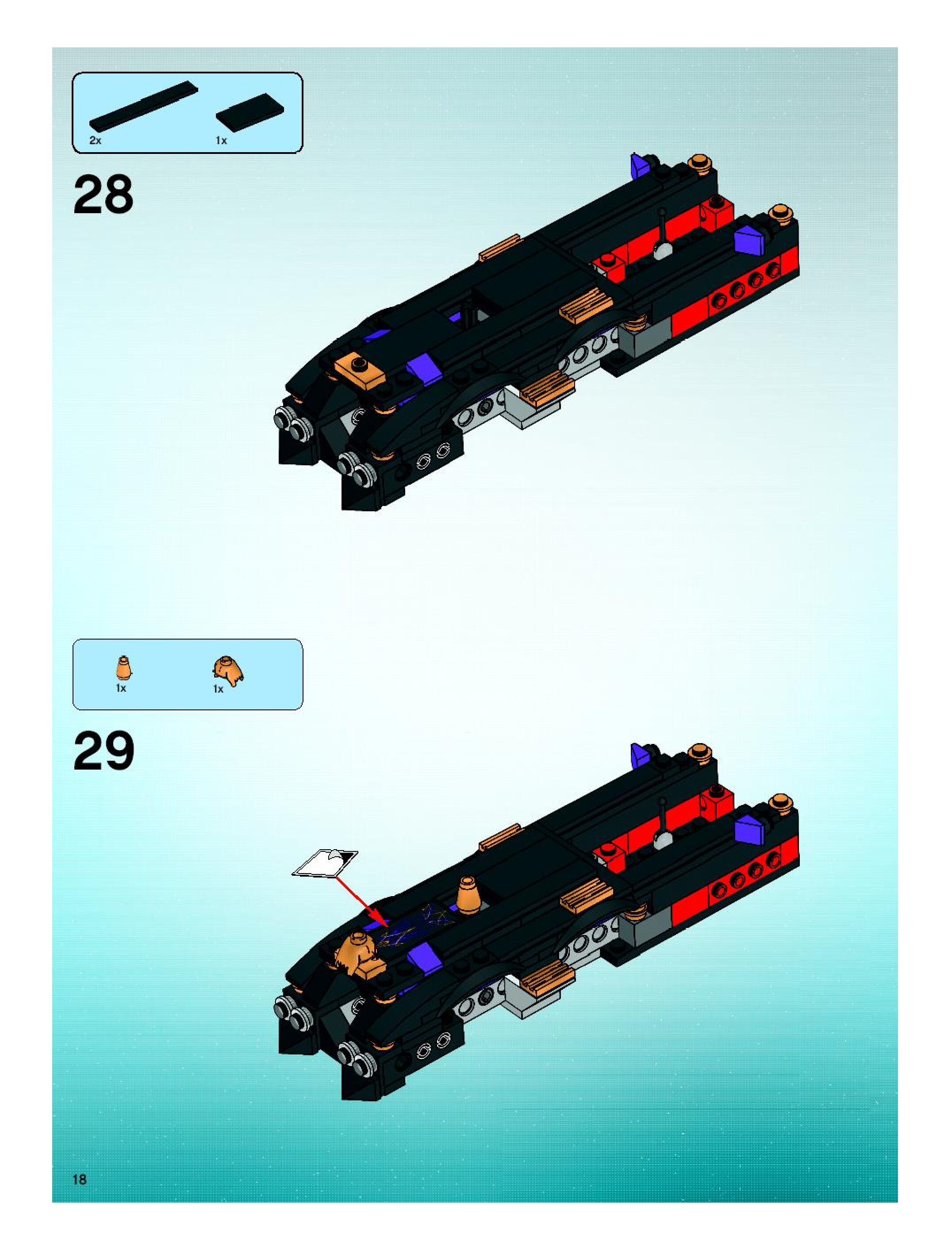 2x

1x

28

1x

1x

29

18