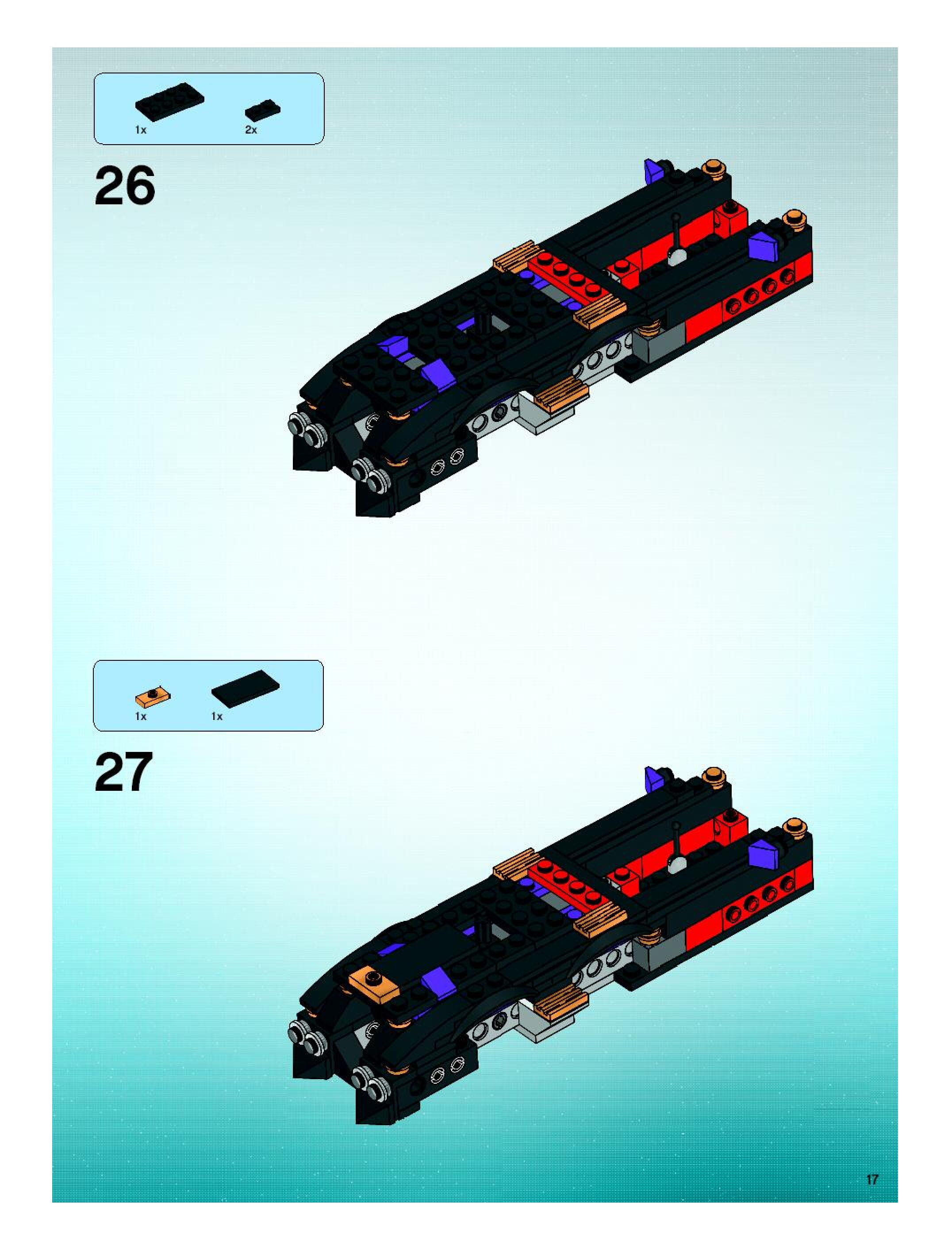 1x 2x

26

1x 1x

27

17