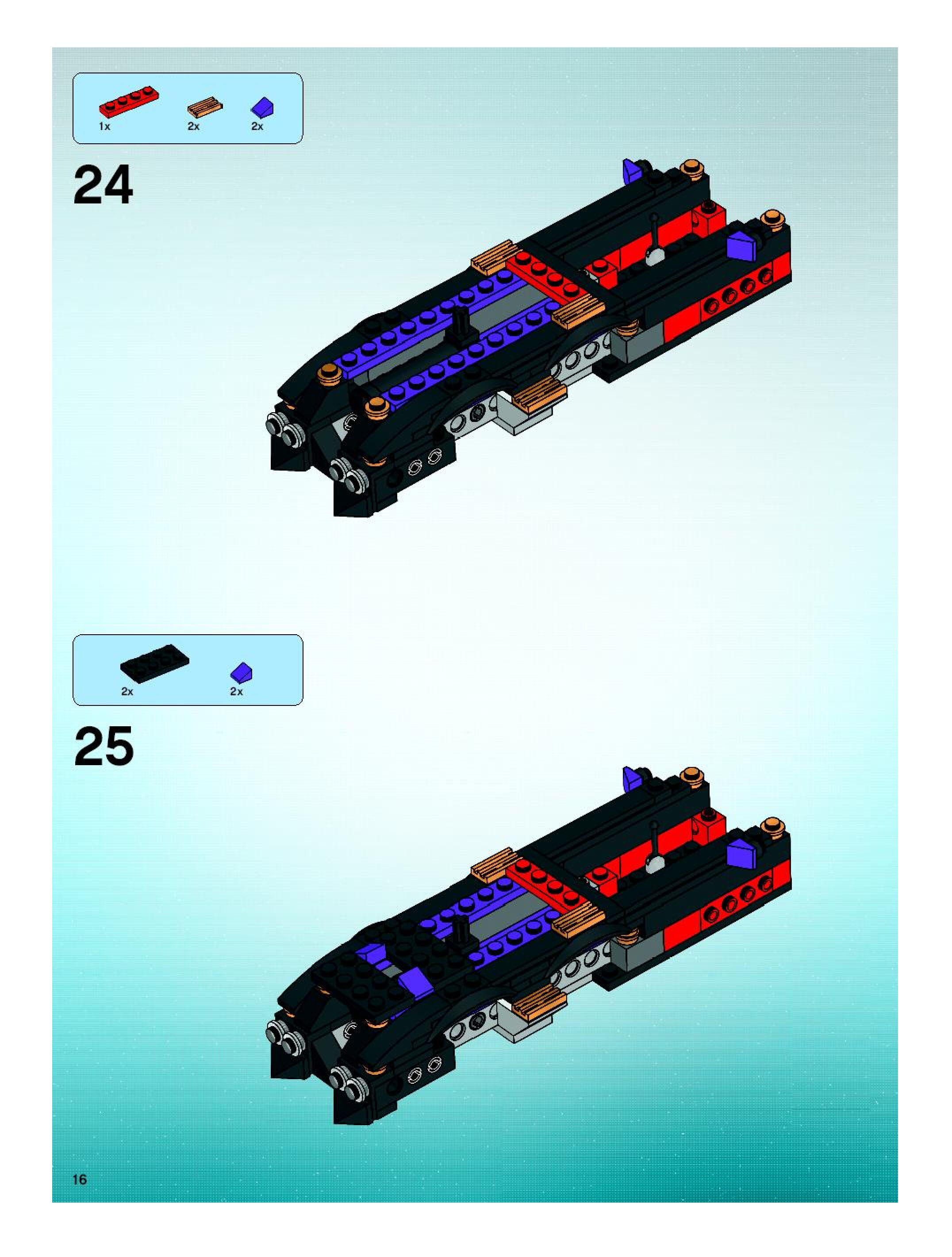 1x
2x
2x

24

2x
2x

25

16