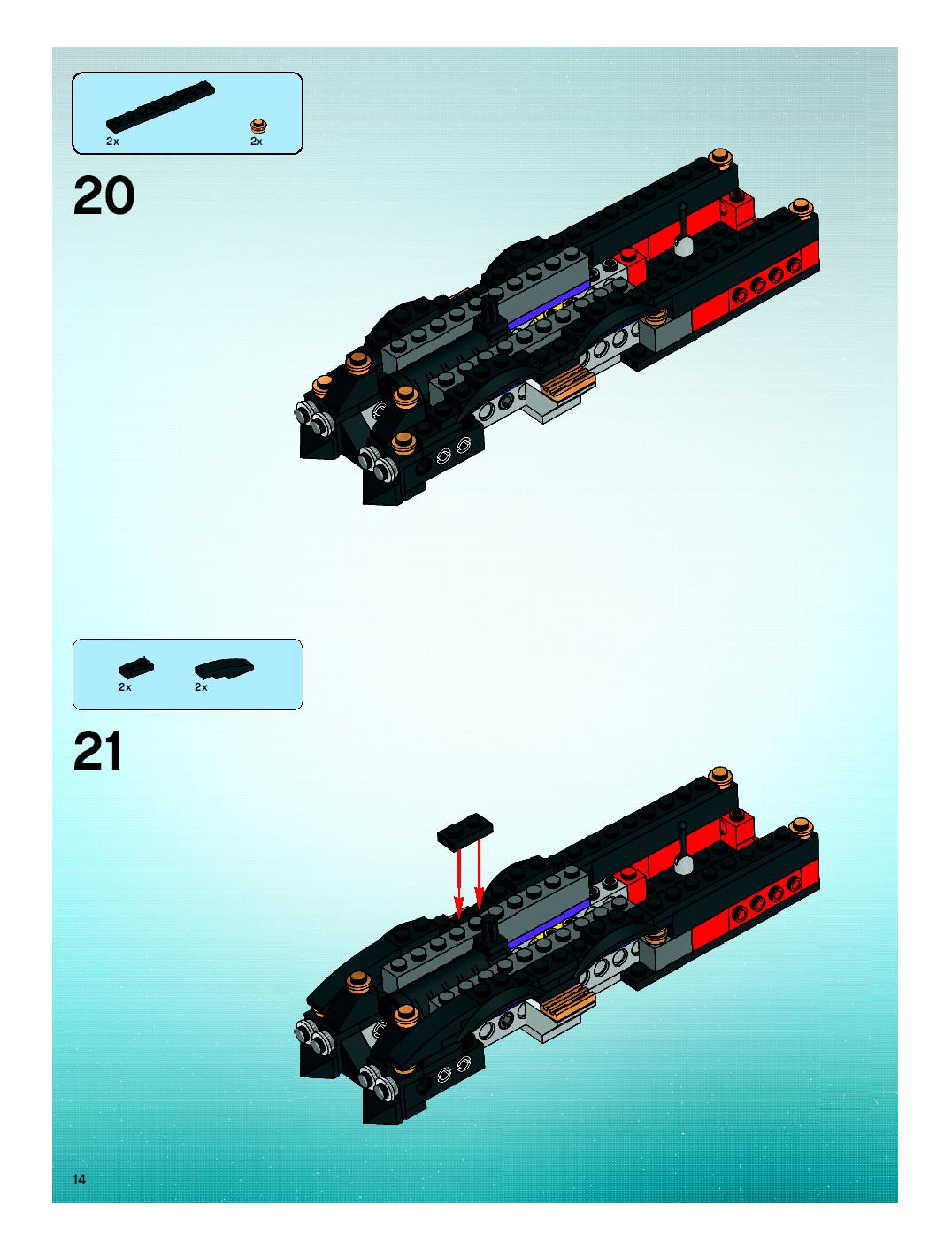 2x
2x

20

2x
2x

21

14