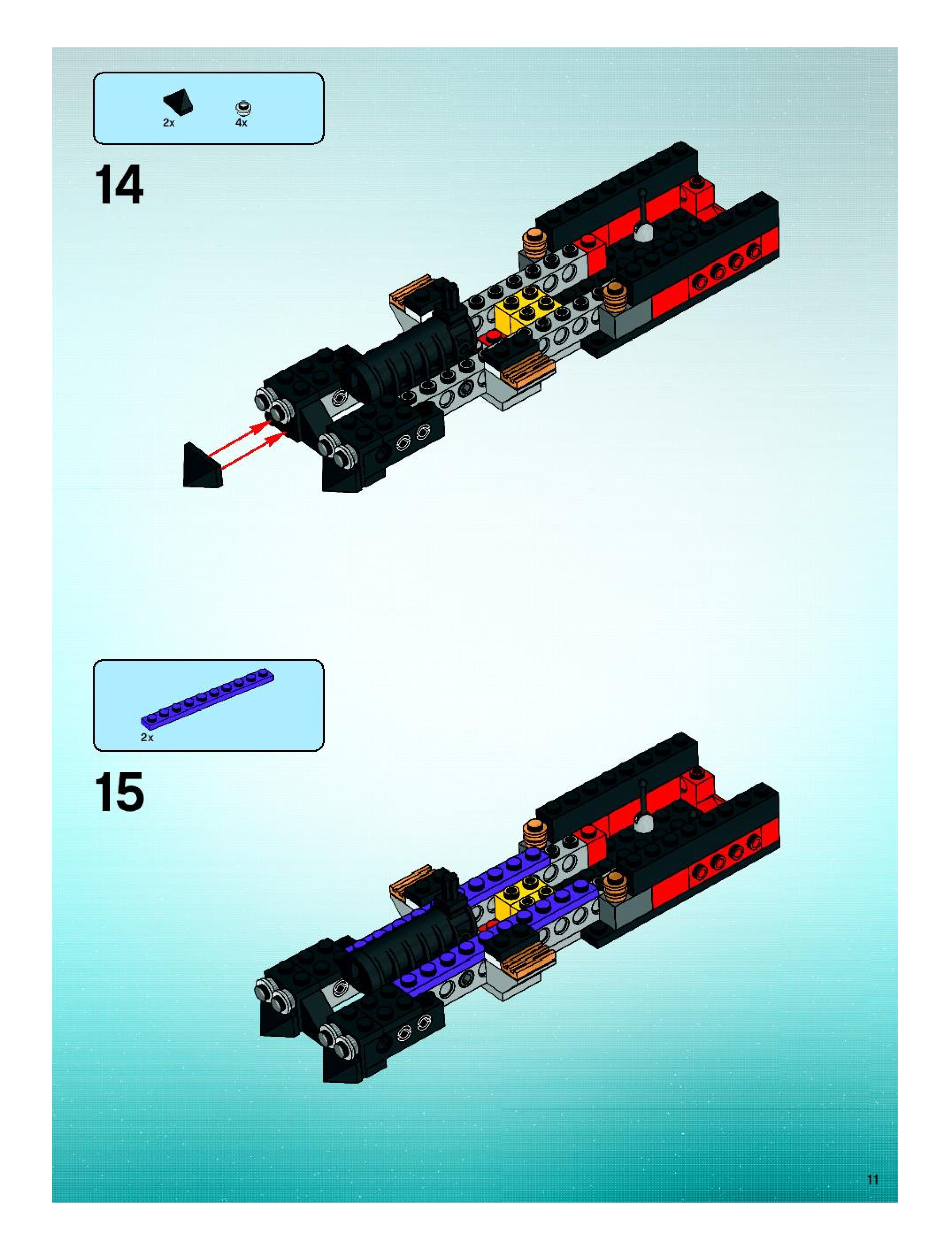 2x 4x

14

2x

15

11