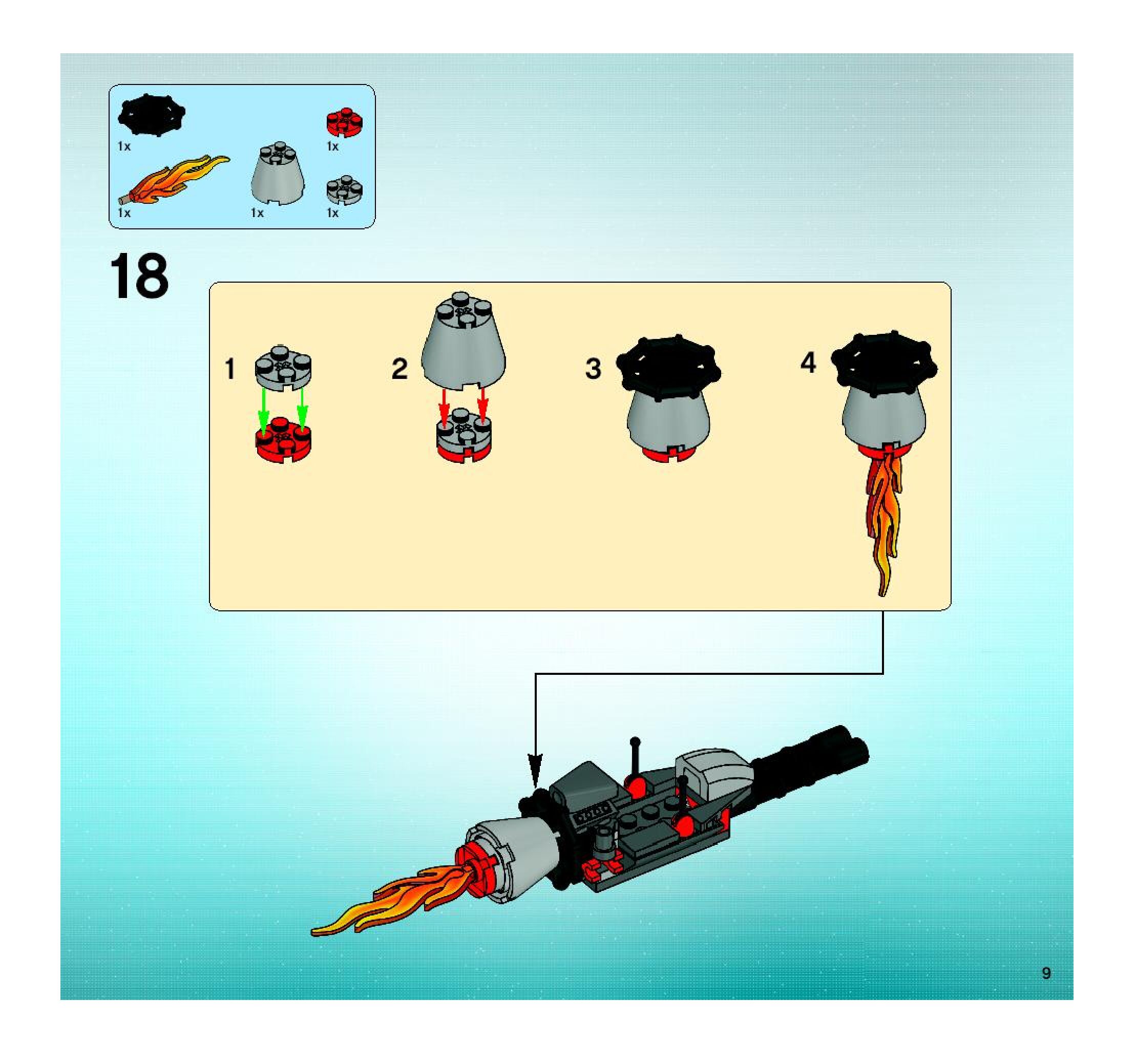 1x
1x
1x
1x
1x

18

1
2
3
4

9