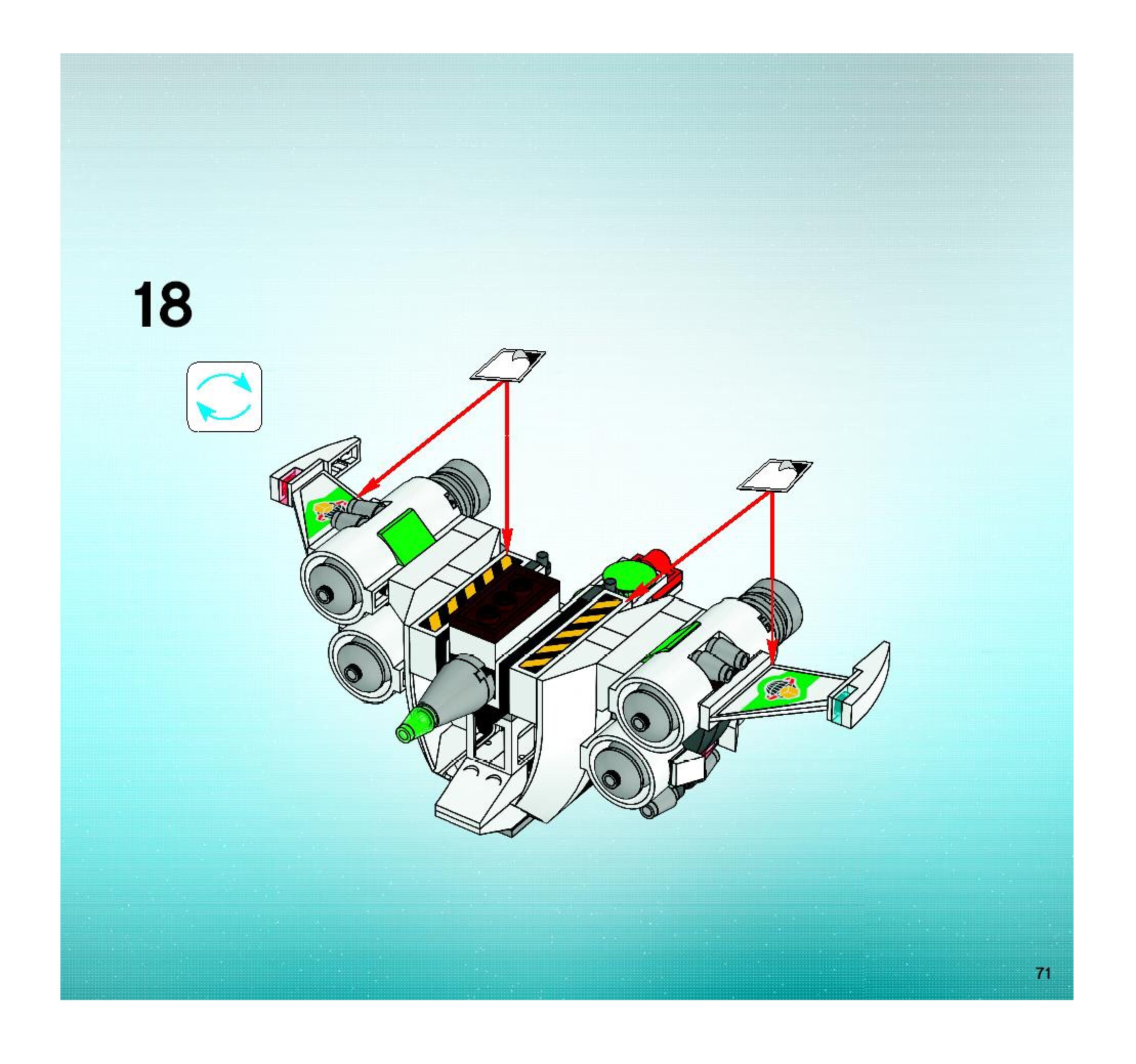 18

71