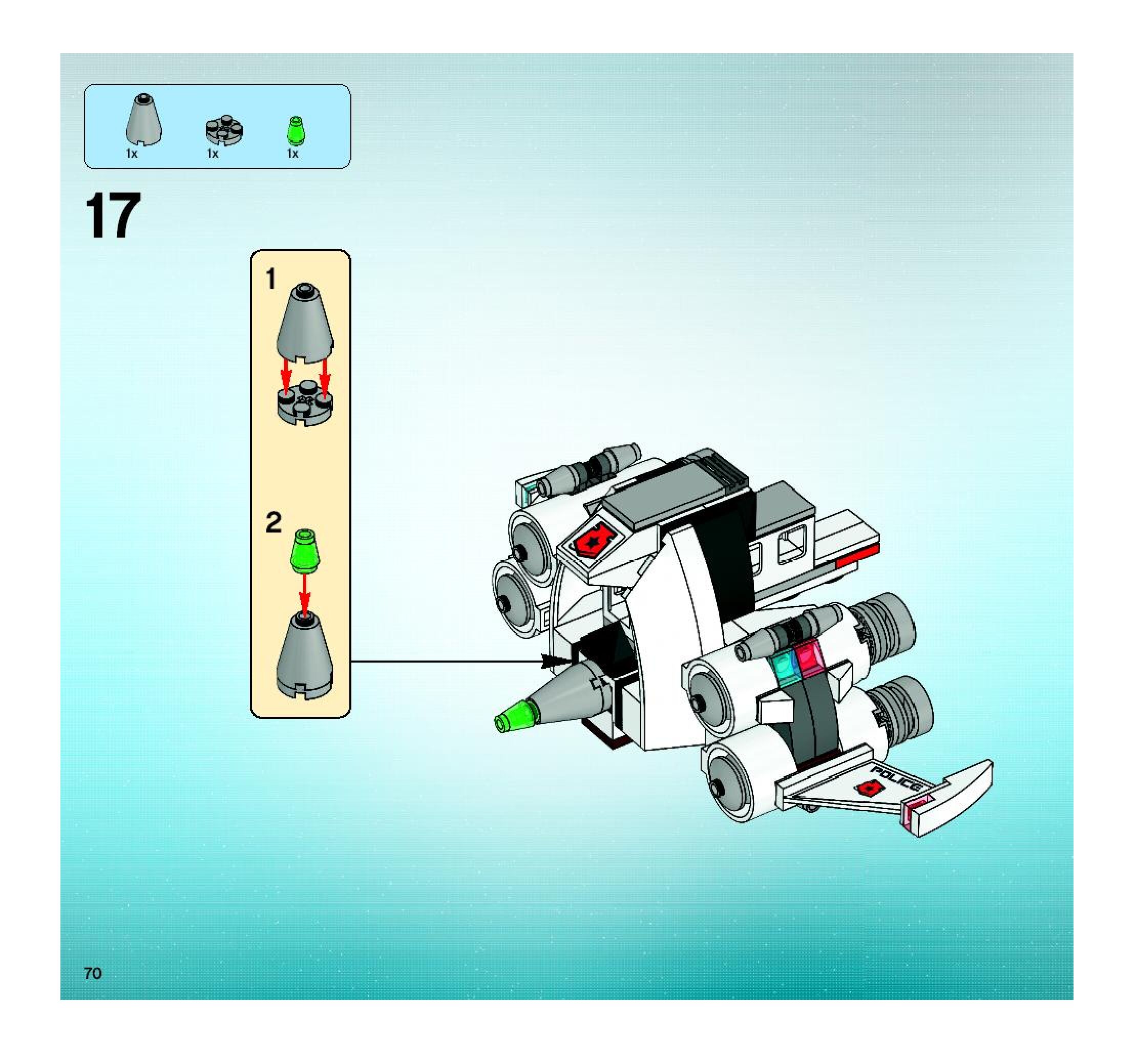 1x 1x 1x

17

1

2

POLICE

70