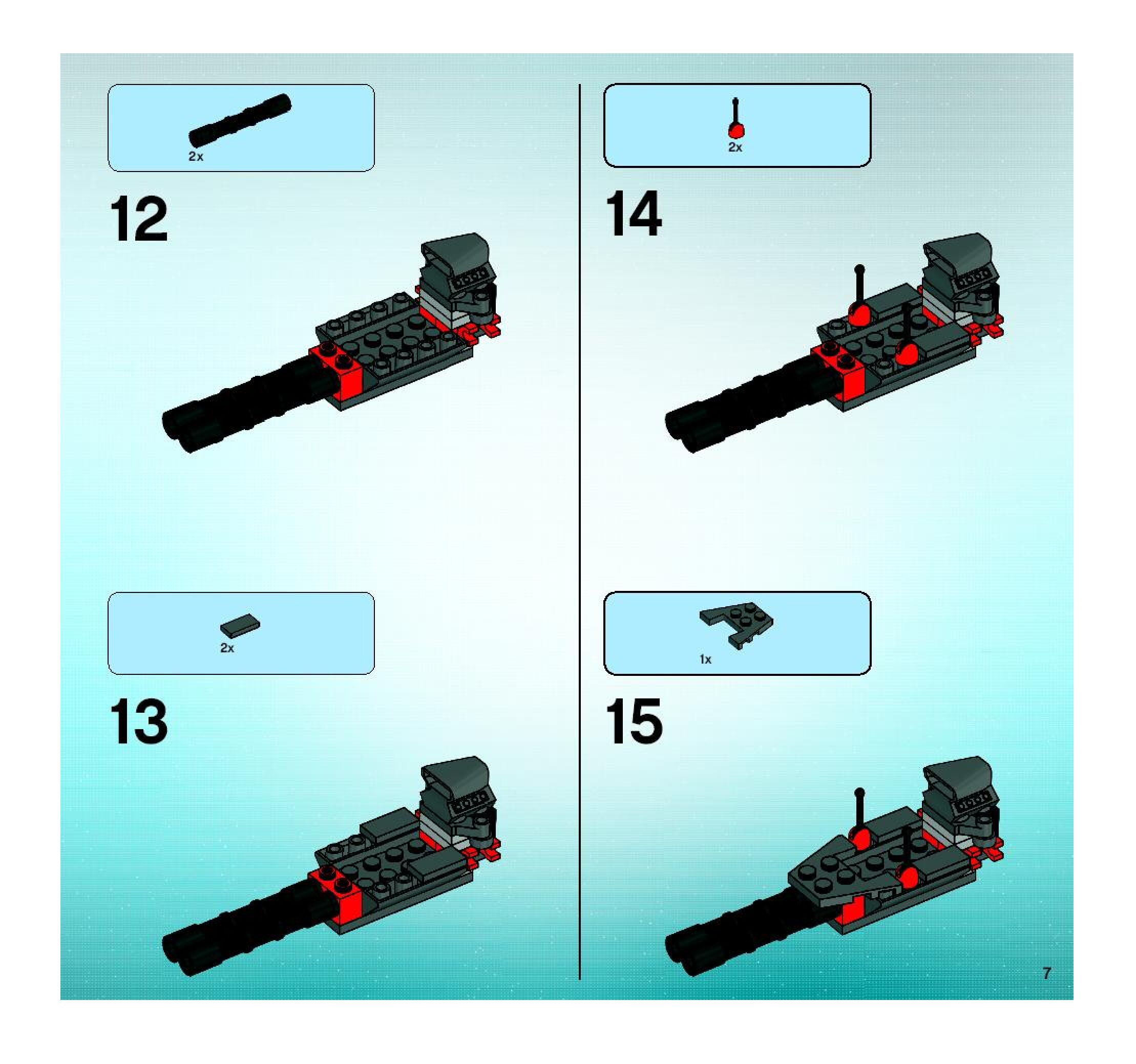 2x

12

2x

13

2x

14

1x

15

7