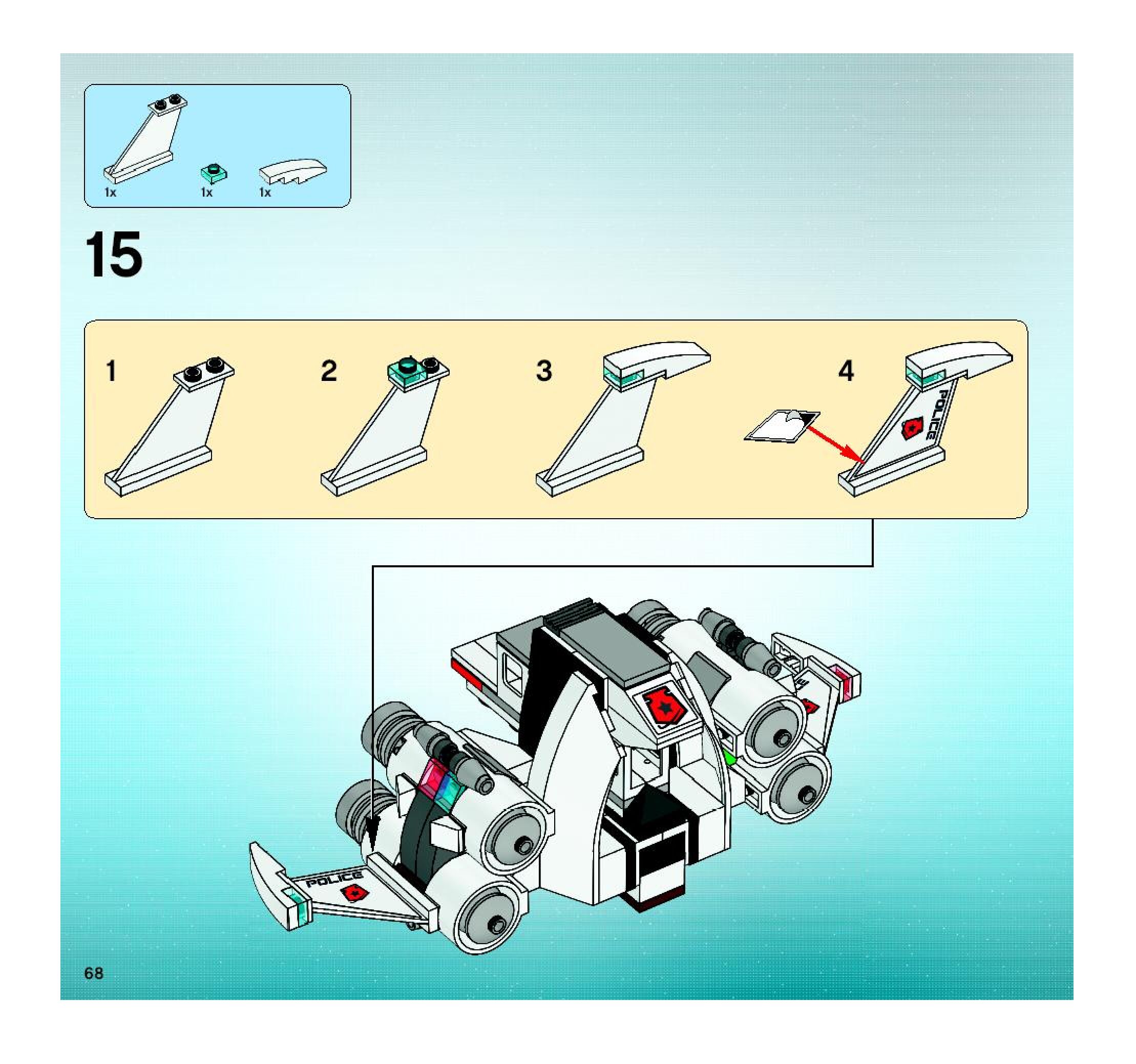 1x 1x 1x

15

1

2

3

4

POLICE

POLICE

68