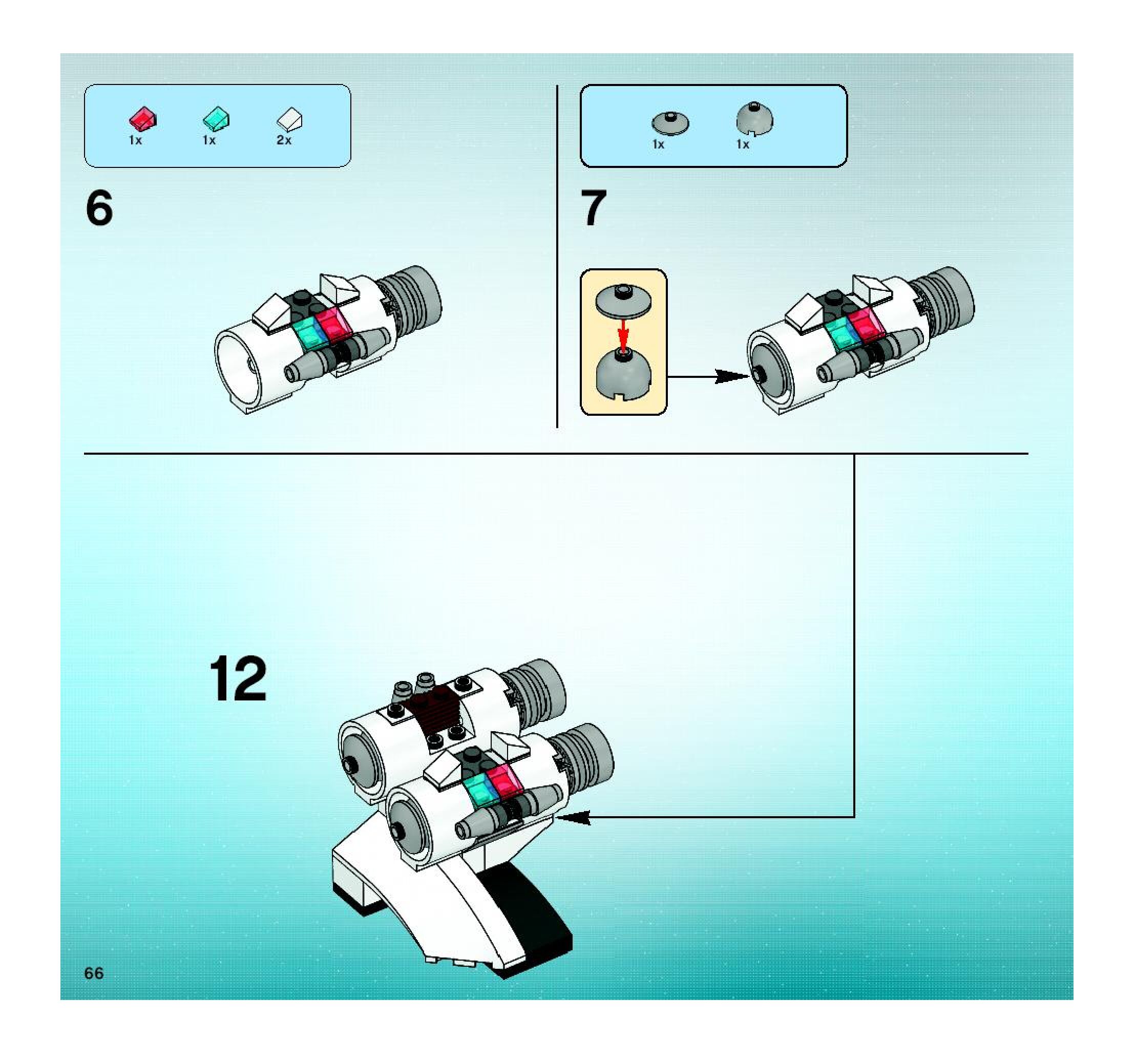 1x 1x 2x

6

1x 1x

7

12

66