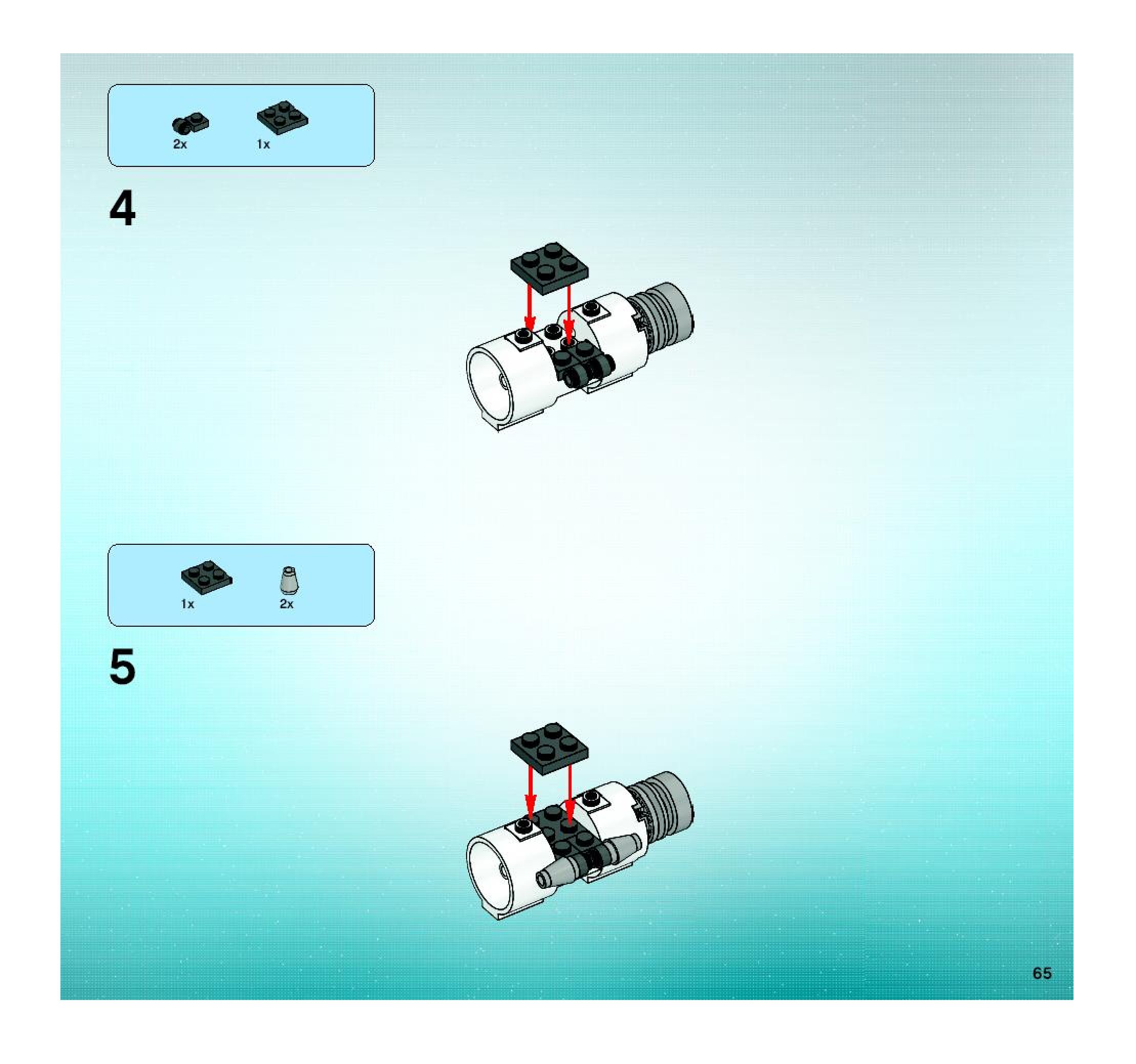 2x 1x

4

1x 2x

5

65