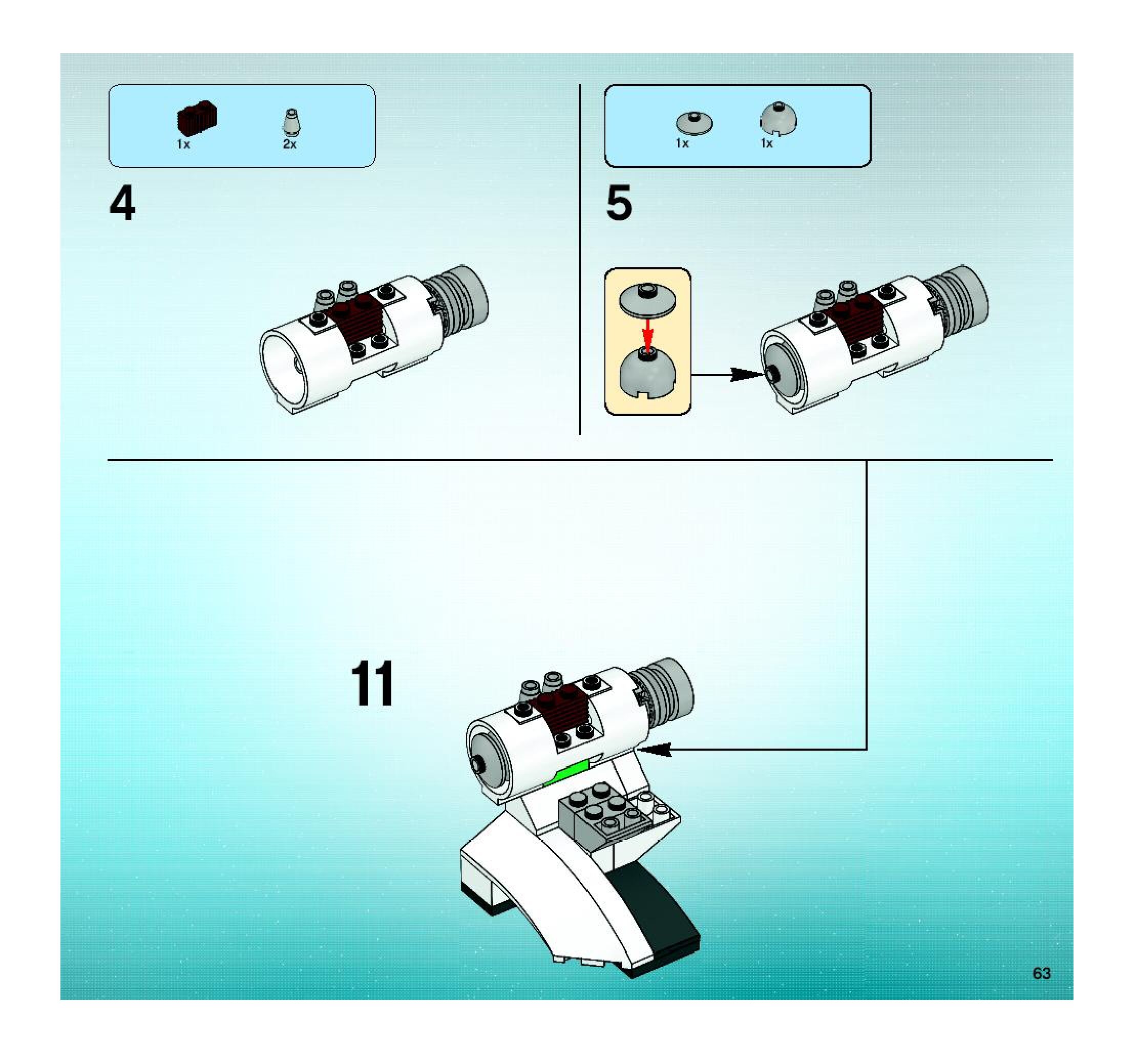 1x 2x

4

1x 1x

5

11

63