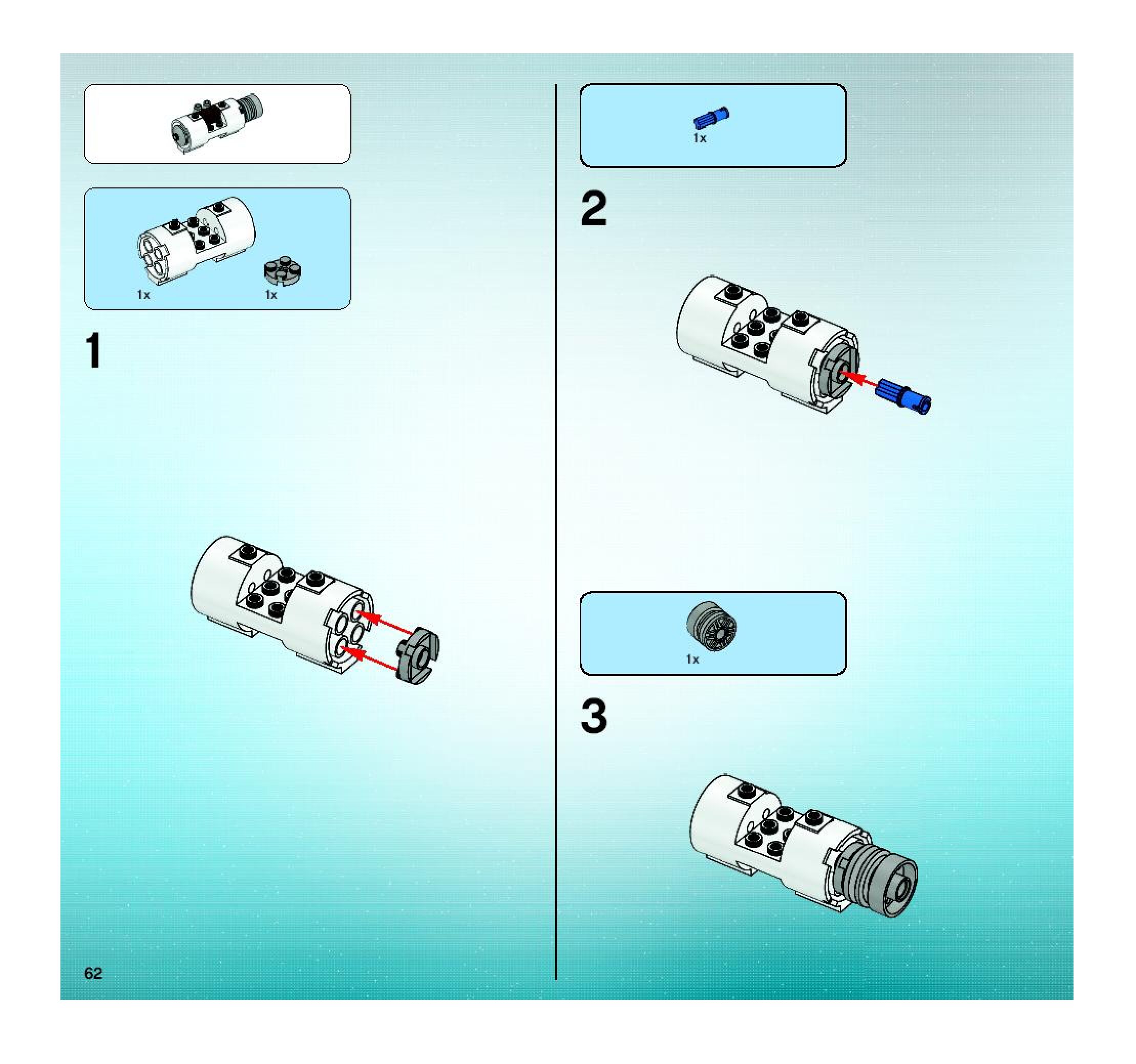 1x

1x

1

62

1x

2

1x

3